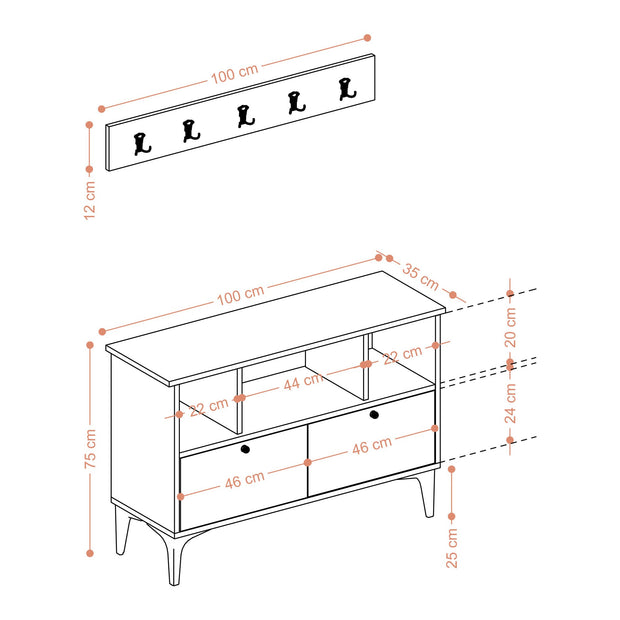 100 cm
12 cm
100 cm
35 cm
20 cm
22 cm
44 cm
22 cm
24 cm
75 cm
46 cm
46 cm
25 cm