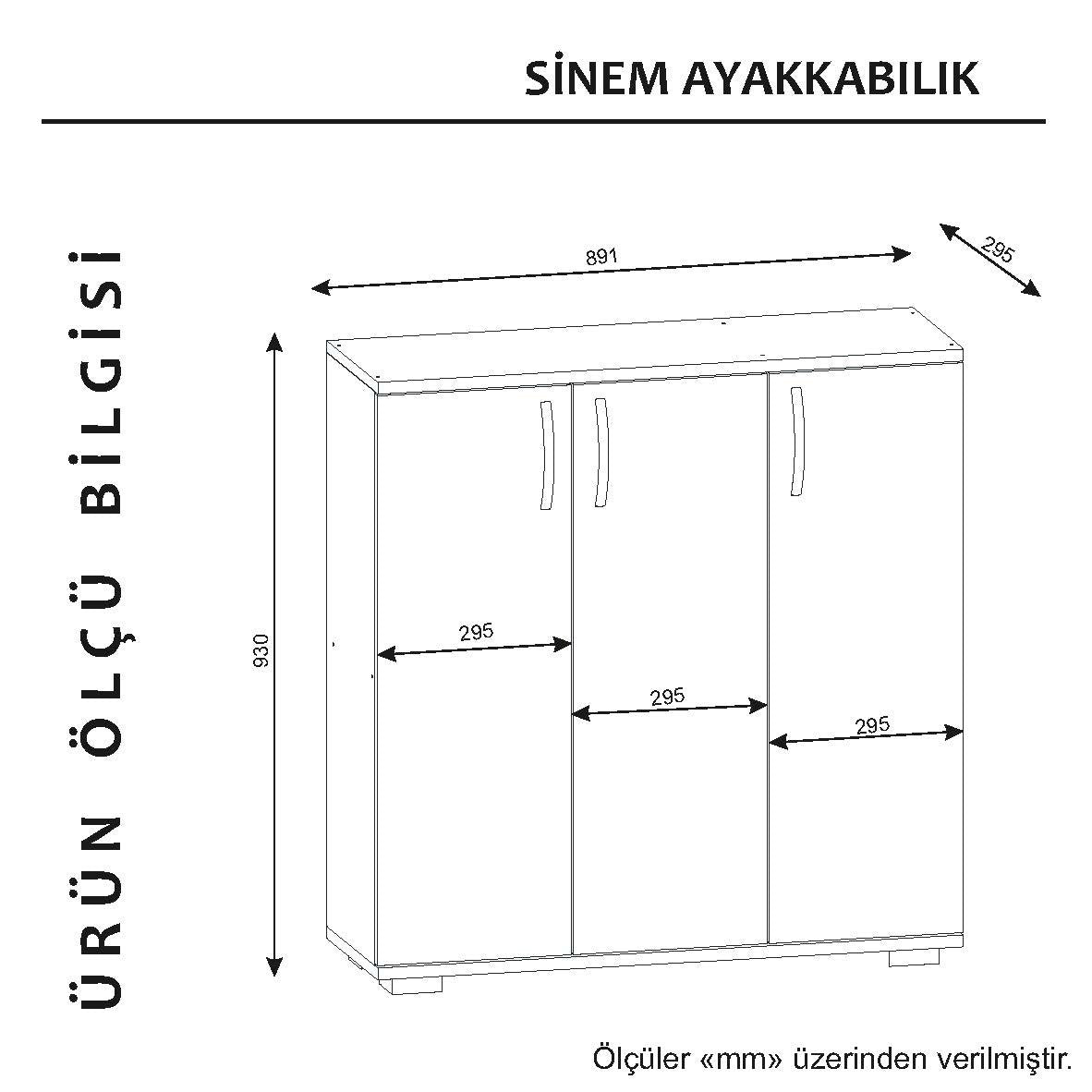 SİNEM AYAKKABILIK

ÜRÜN ÖLÇÜ BİLGİSİ

891

295

930

295

295

295

Ölçüler «mm» üzerinden verilmiştir.