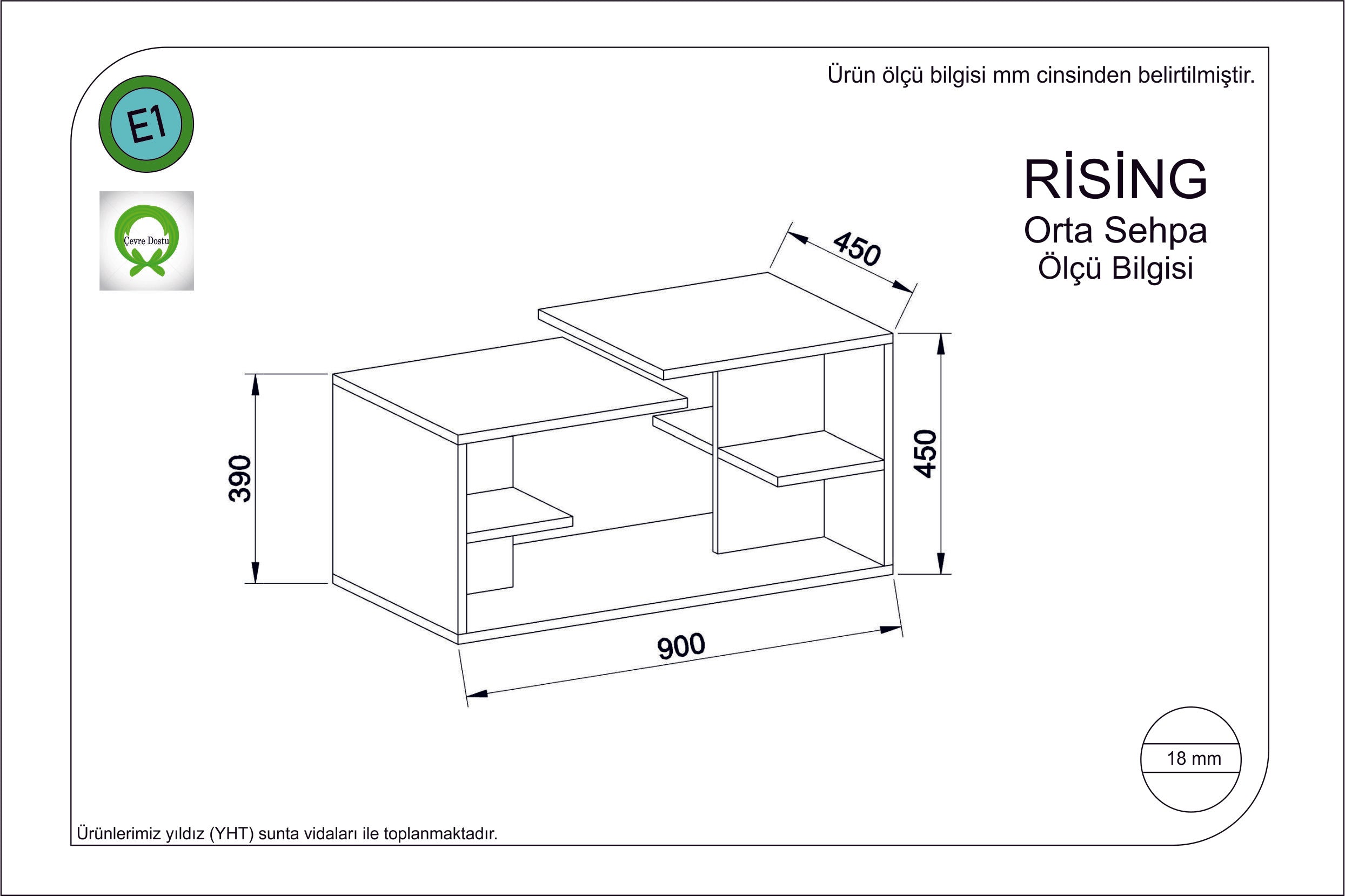 Ürün ölçü bilgisi mm cinsinden belirtilmiştir.

E1

Çevre Dostu

RİSİNG
Orta Sehpa
Ölçü Bilgisi

450

390

450

900

18 mm

Ürünlerimiz yıldız (YHT) sunta vidaları ile toplanmaktadır.