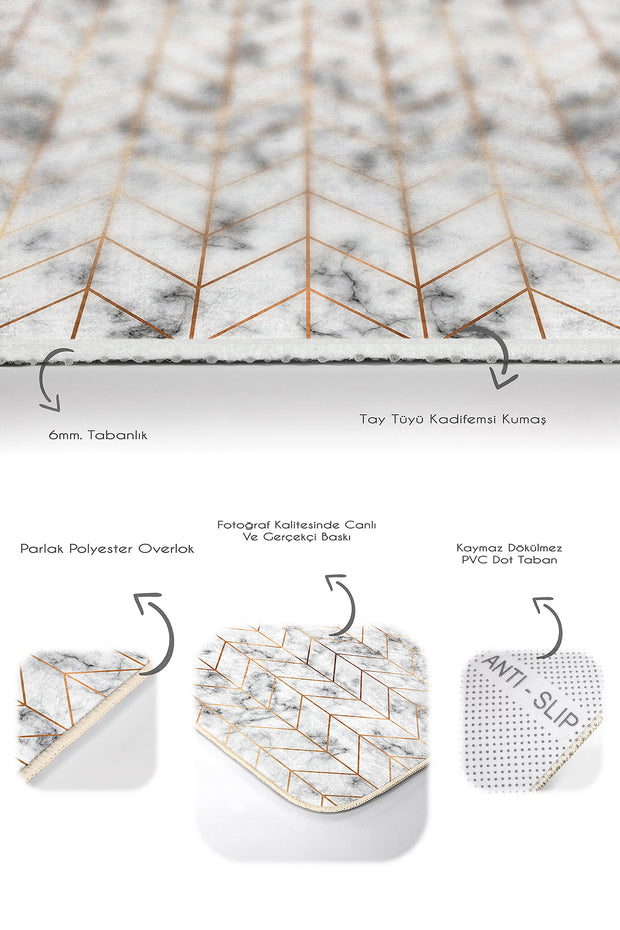 6mm. Tabanlık

Tay Tüyü Kadifemsi Kumaş

Parlak Polyester Overlok

Fotoğraf Kalitesinde Canlı Ve Gerçekçi Baskı

Kaymaz Dökülmez PVC Dot Taban

ANTI - SLIP