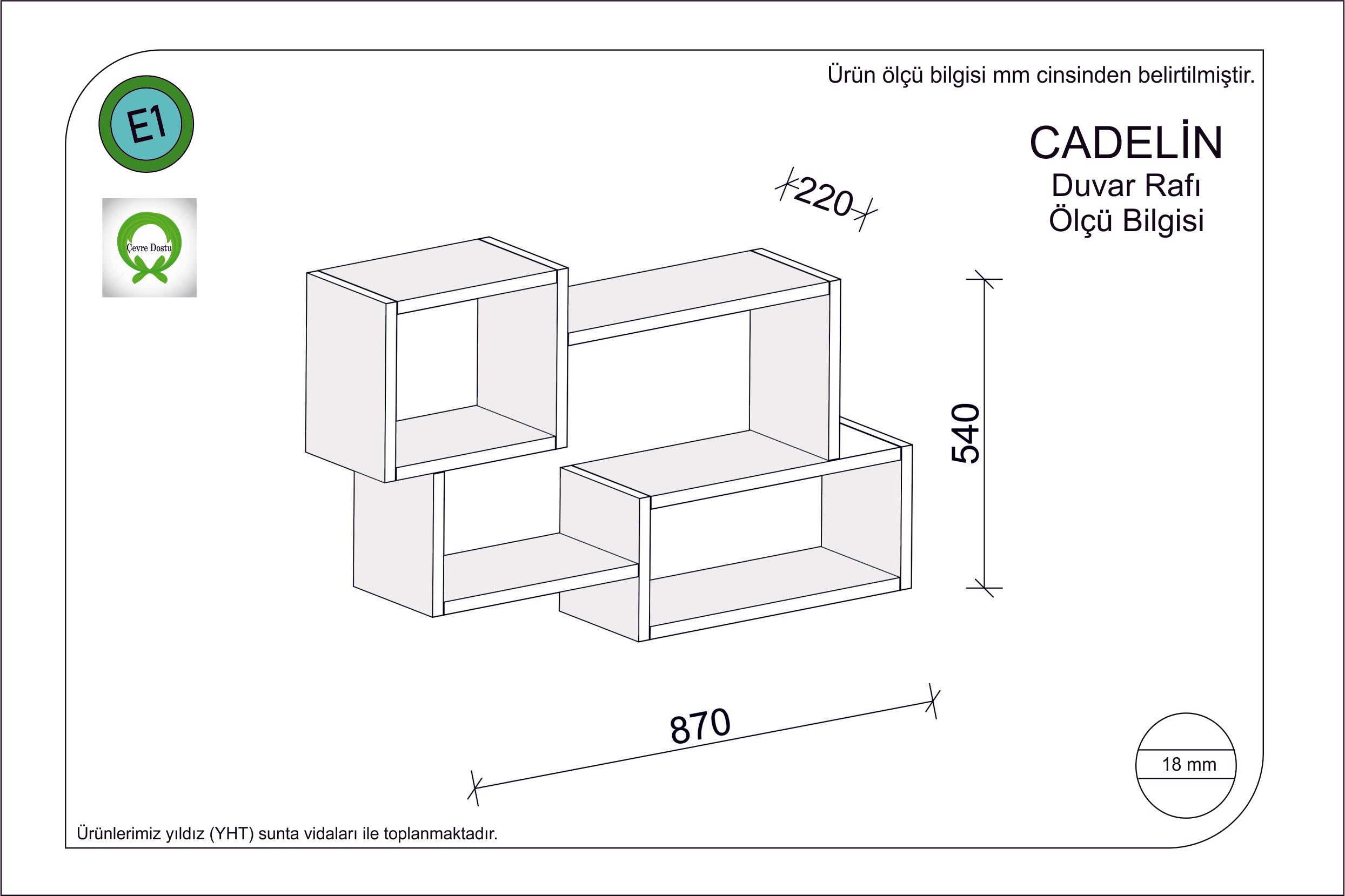 Ürün ölçü bilgisi mm cinsinden belirtilmiştir.

E1

Çevre Dostu

CADELİN
Duvar Rafı
Ölçü Bilgisi

220

540

870

18 mm

Ürünlerimiz yıldız (YHT) sunta vidaları ile toplanmaktadır.