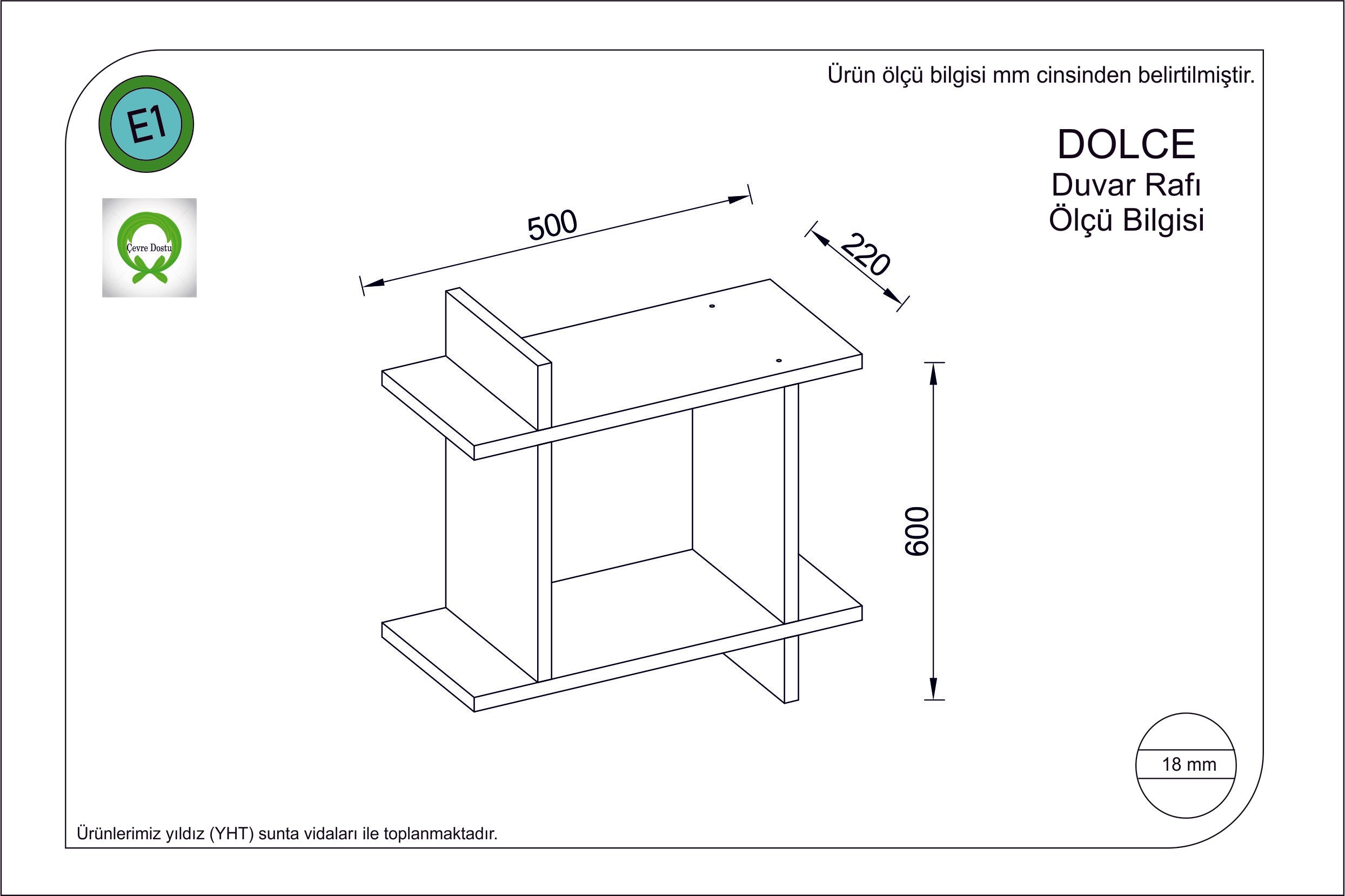 Ürün ölçü bilgisi mm cinsinden belirtilmiştir.

E1

Çevre Dostu

DOLCE
Duvar Rafı
Ölçü Bilgisi

500

220

600

18 mm

Ürünlerimiz yıldız (YHT) sunta vidaları ile toplanmaktadır.