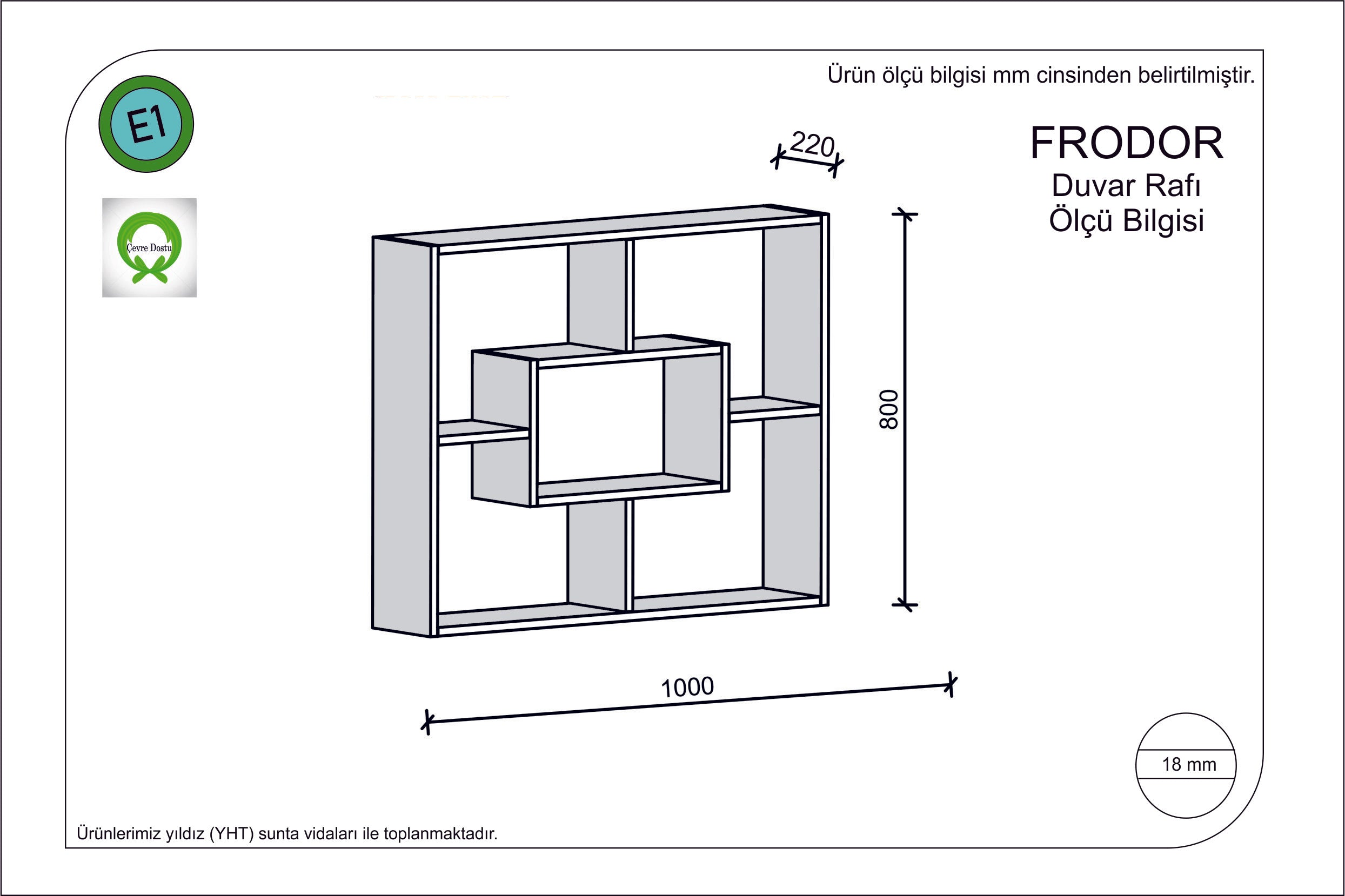 Ürün ölçü bilgisi mm cinsinden belirtilmiştir.

E1

Çevre Dostu

FRODOR
Duvar Rafı
Ölçü Bilgisi

220

800

1000

18 mm

Ürünlerimiz yıldız (YHT) sunta vidaları ile toplanmaktadır.