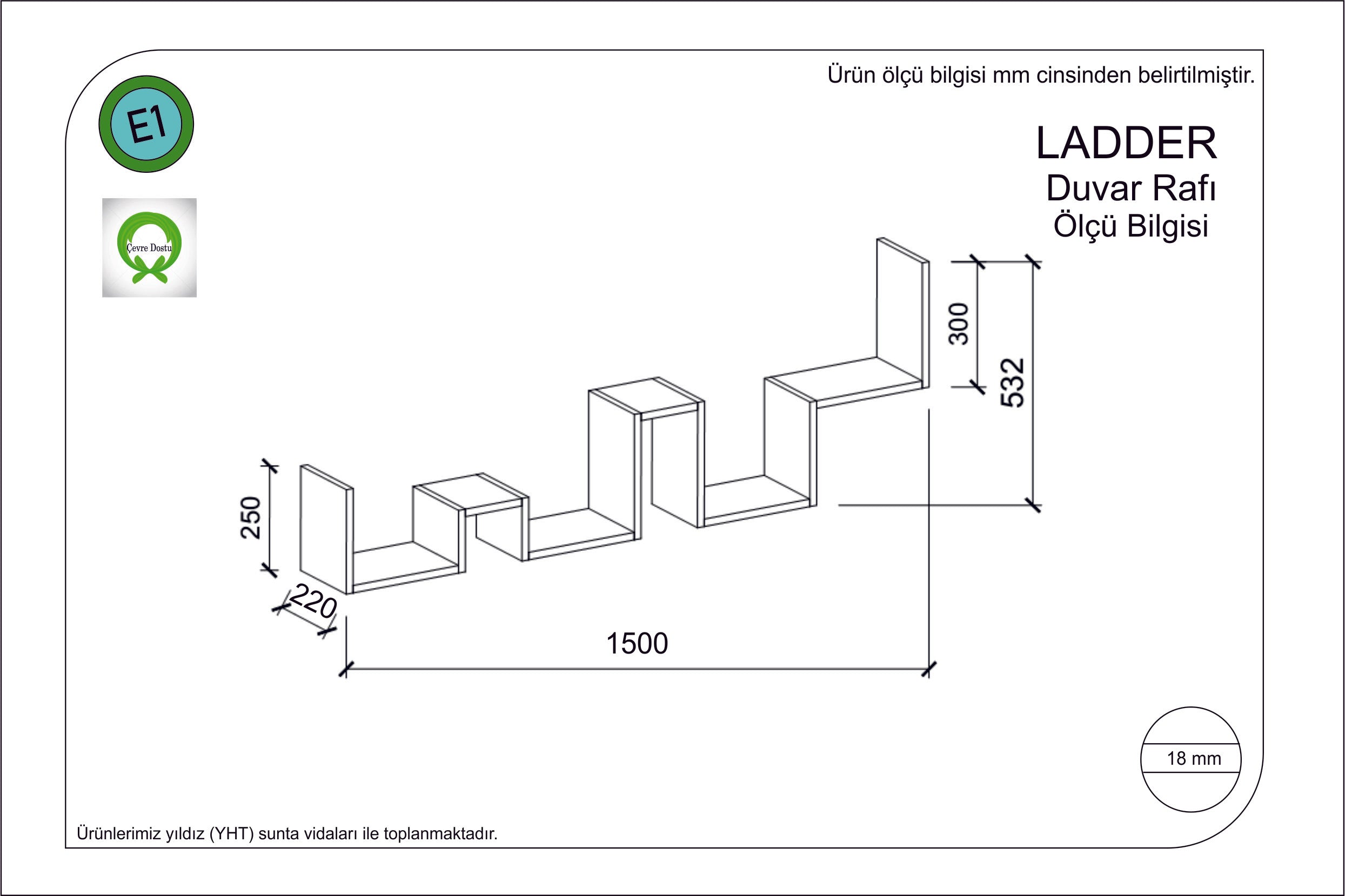 Ürün ölçü bilgisi mm cinsinden belirtilmiştir.

E1

Çevre Dostu

LADDER
Duvar Rafı
Ölçü Bilgisi

300

532

250

220

1500

18 mm

Ürünlerimiz yıldız (YHT) sunta vidaları ile toplanmaktadır.