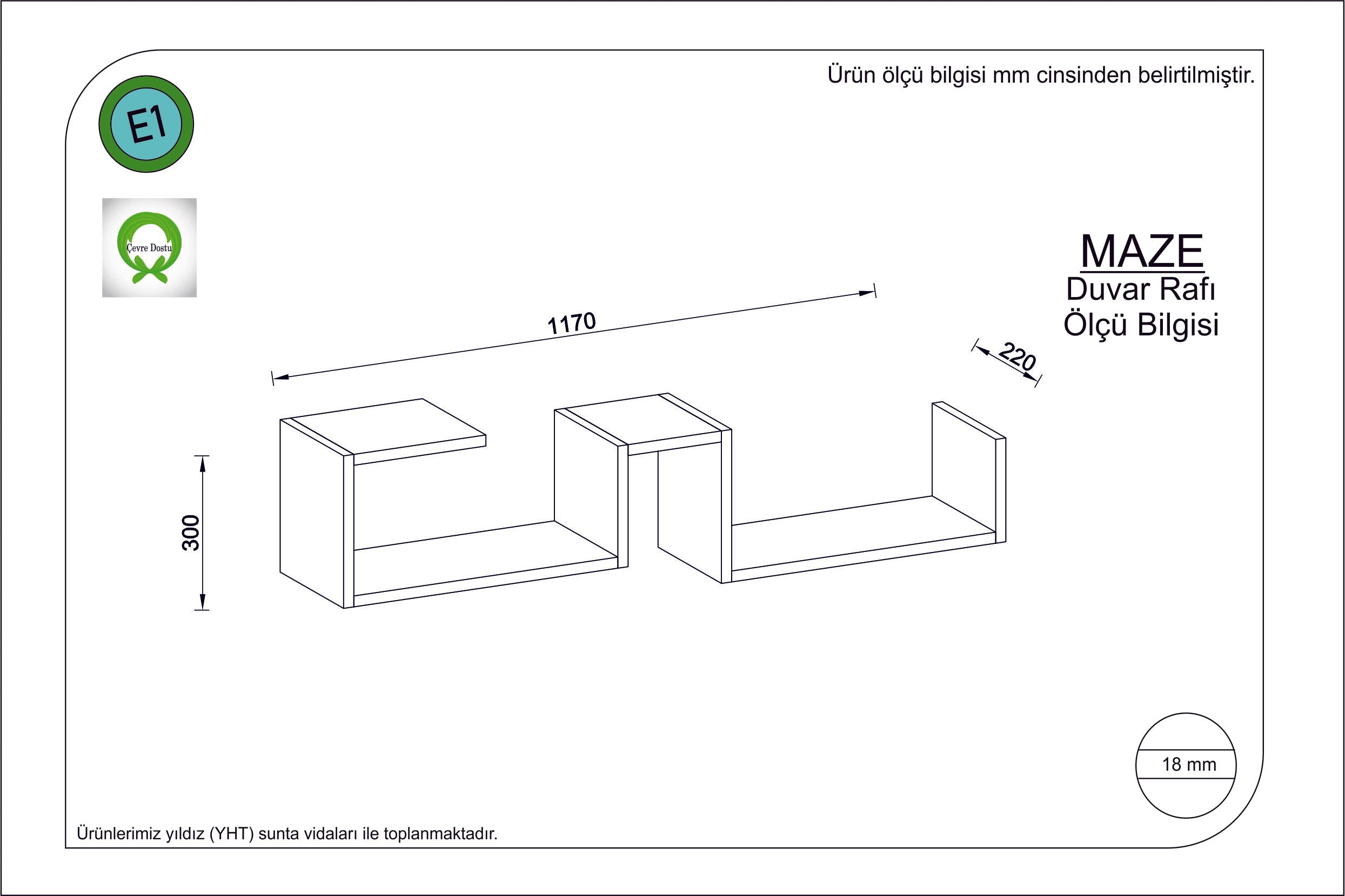 Ürün ölçü bilgisi mm cinsinden belirtilmiştir.

E1

Çevre Dostu

MAZE
Duvar Rafı
Ölçü Bilgisi

1170

220

300

18 mm

Ürünlerimiz yıldız (YHT) sunta vidaları ile toplanmaktadır.