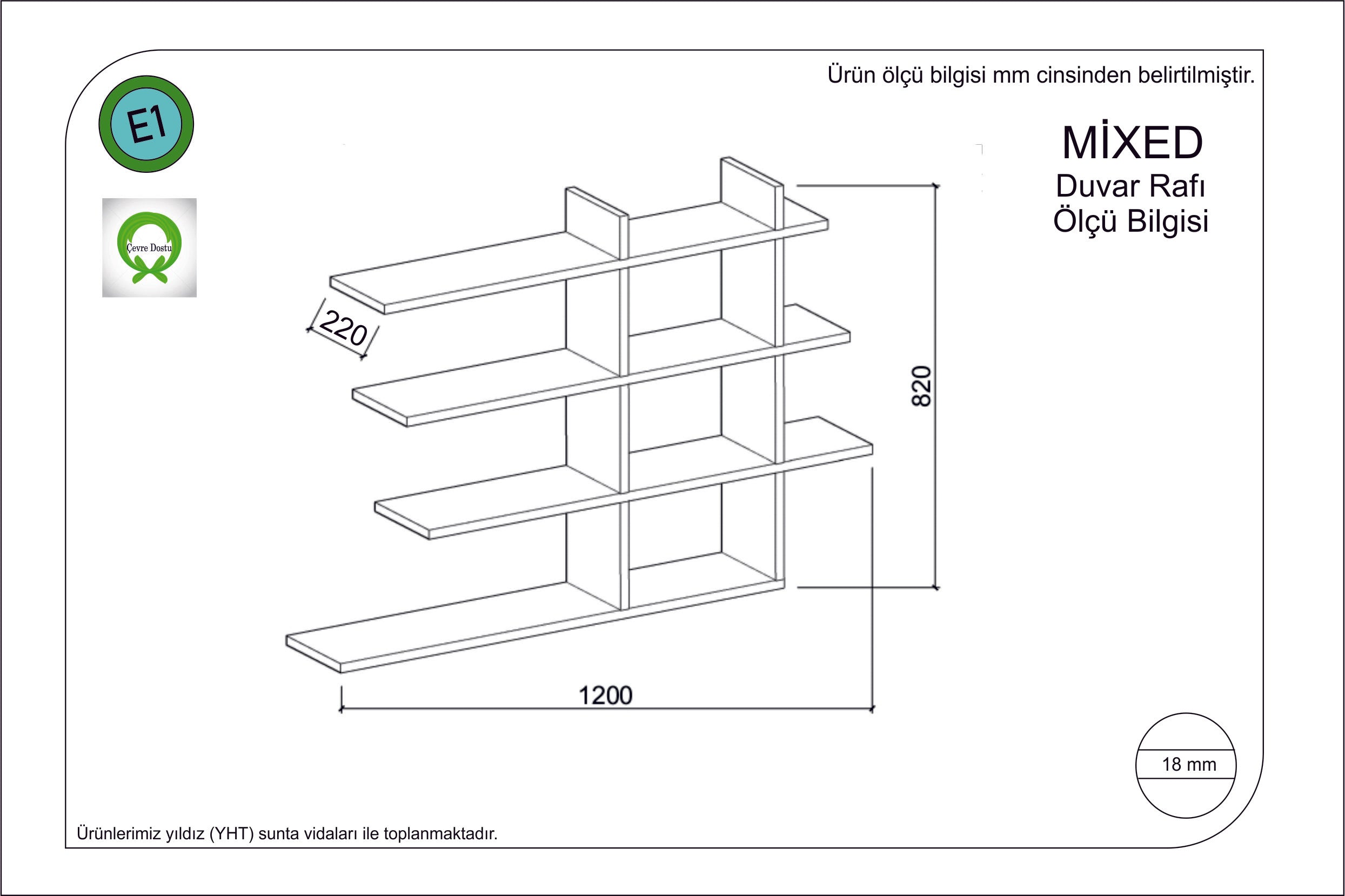 Ürün ölçü bilgisi mm cinsinden belirtilmiştir.

E1

Çevre Dostu

MİXED
Duvar Rafı
Ölçü Bilgisi

220

820

1200

18 mm

Ürünlerimiz yıldız (YHT) sunta vidaları ile toplanmaktadır.