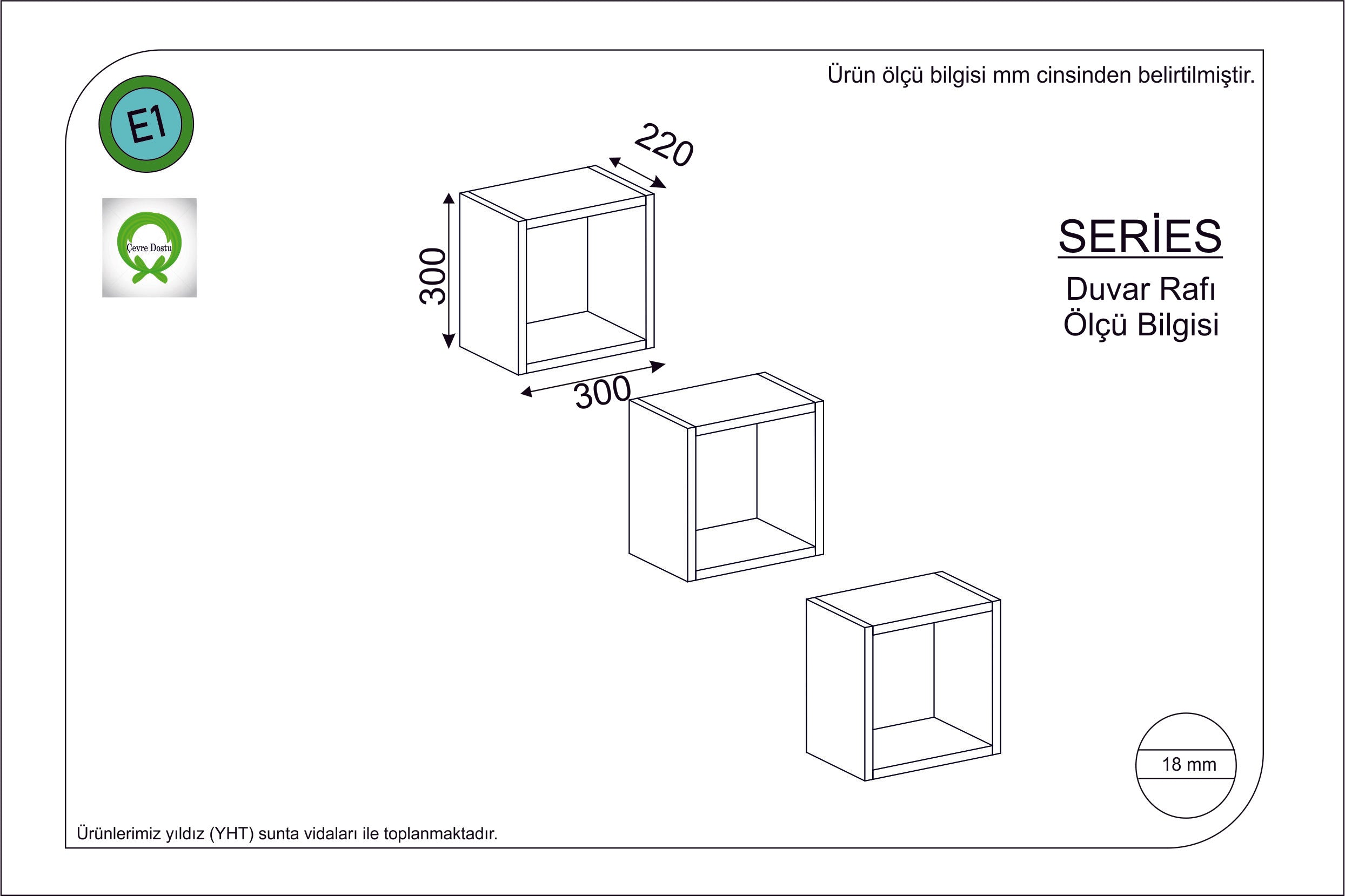 Ürün ölçü bilgisi mm cinsinden belirtilmiştir.

E1

Çevre Dostu

220

300

300

SERİES

Duvar Rafı
Ölçü Bilgisi

18 mm

Ürünlerimiz yıldız (YHT) sunta vidaları ile toplanmaktadır.