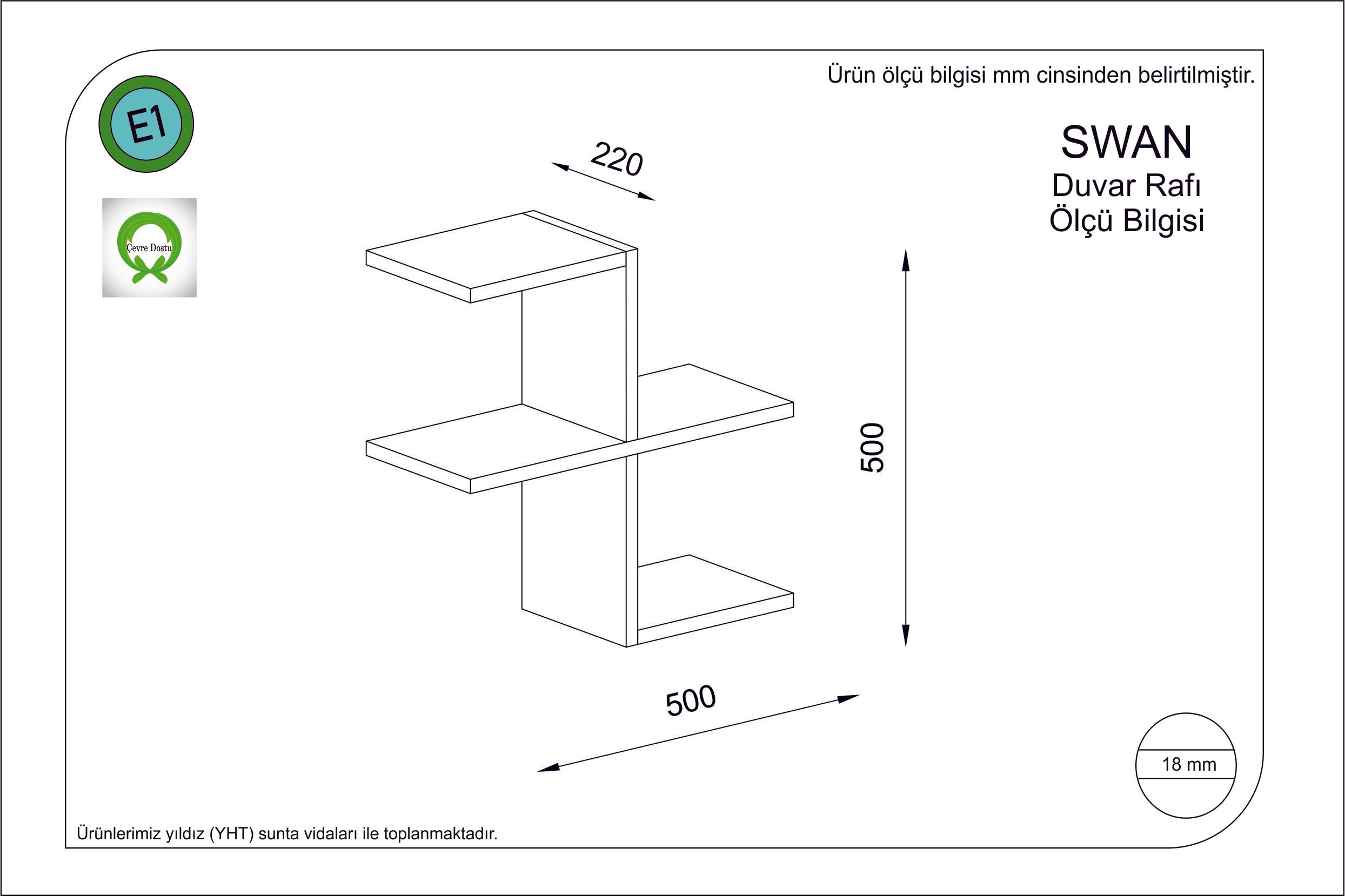 Ürün ölçü bilgisi mm cinsinden belirtilmiştir.

E1

Çevre Dostu

SWAN
Duvar Rafı
Ölçü Bilgisi

220

500

500

18 mm

Ürünlerimiz yıldız (YHT) sunta vidaları ile toplanmaktadır.