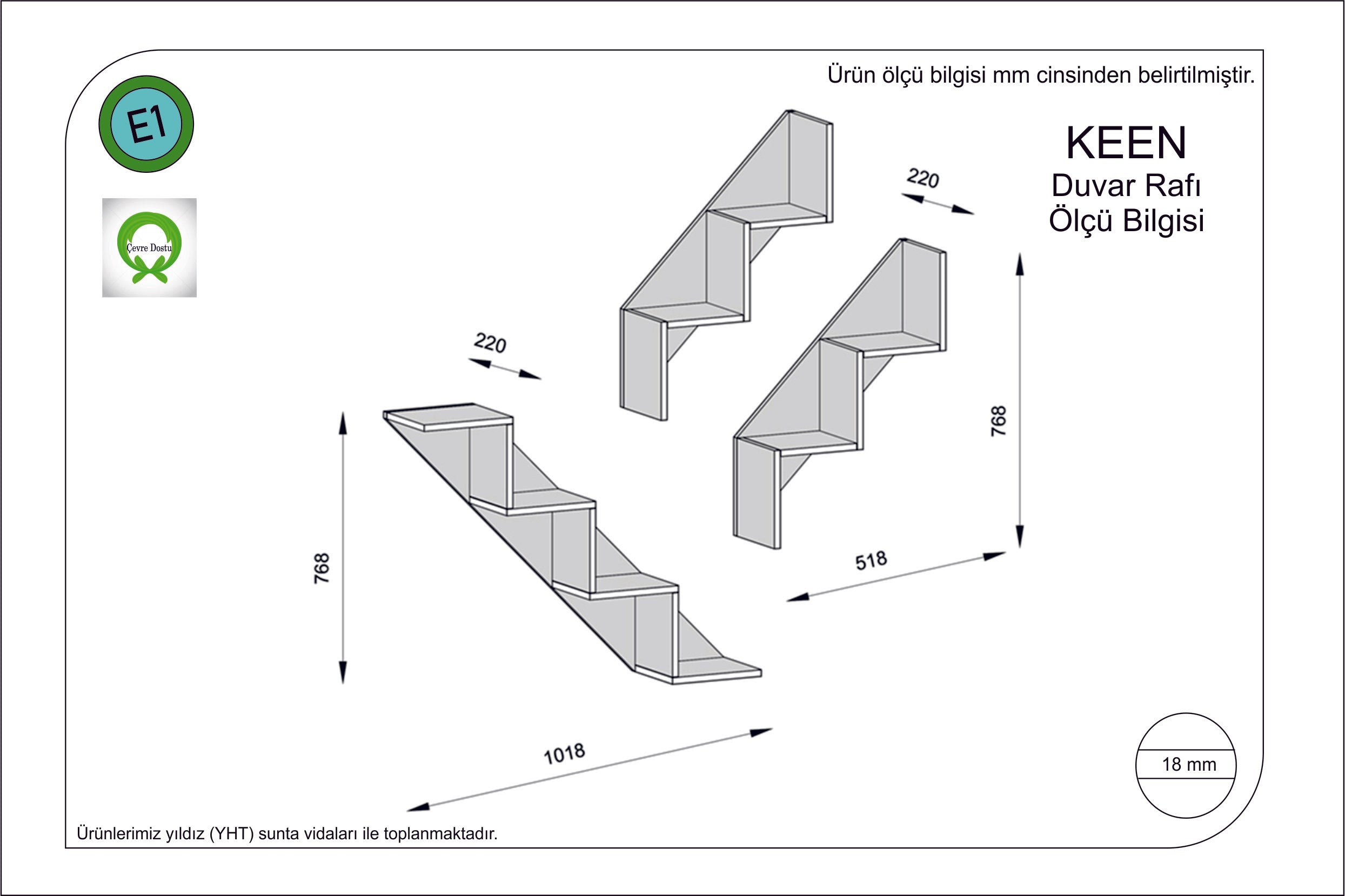 Ürün ölçü bilgisi mm cinsinden belirtilmiştir.

E1

Çevre Dostu

KEEN
Duvar Rafı
Ölçü Bilgisi

220

220

768

768

518

1018

18 mm

Ürünlerimiz yıldız (YHT) sunta vidaları ile toplanmaktadır.