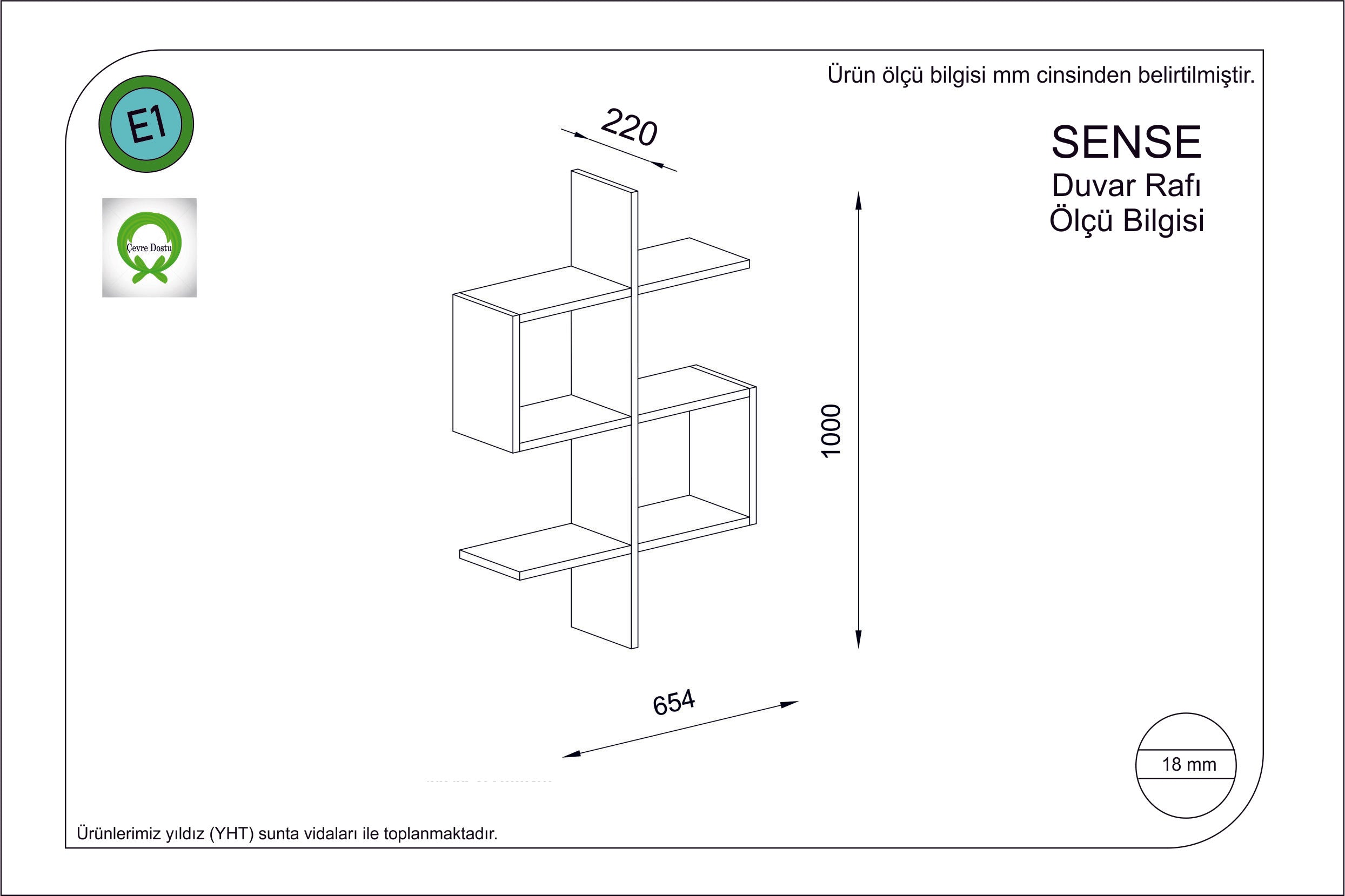 Ürün ölçü bilgisi mm cinsinden belirtilmiştir.

E1

Çevre Dostu

SENSE
Duvar Rafı
Ölçü Bilgisi

220

1000

654

18 mm

Ürünlerimiz yıldız (YHT) sunta vidaları ile toplanmaktadır.