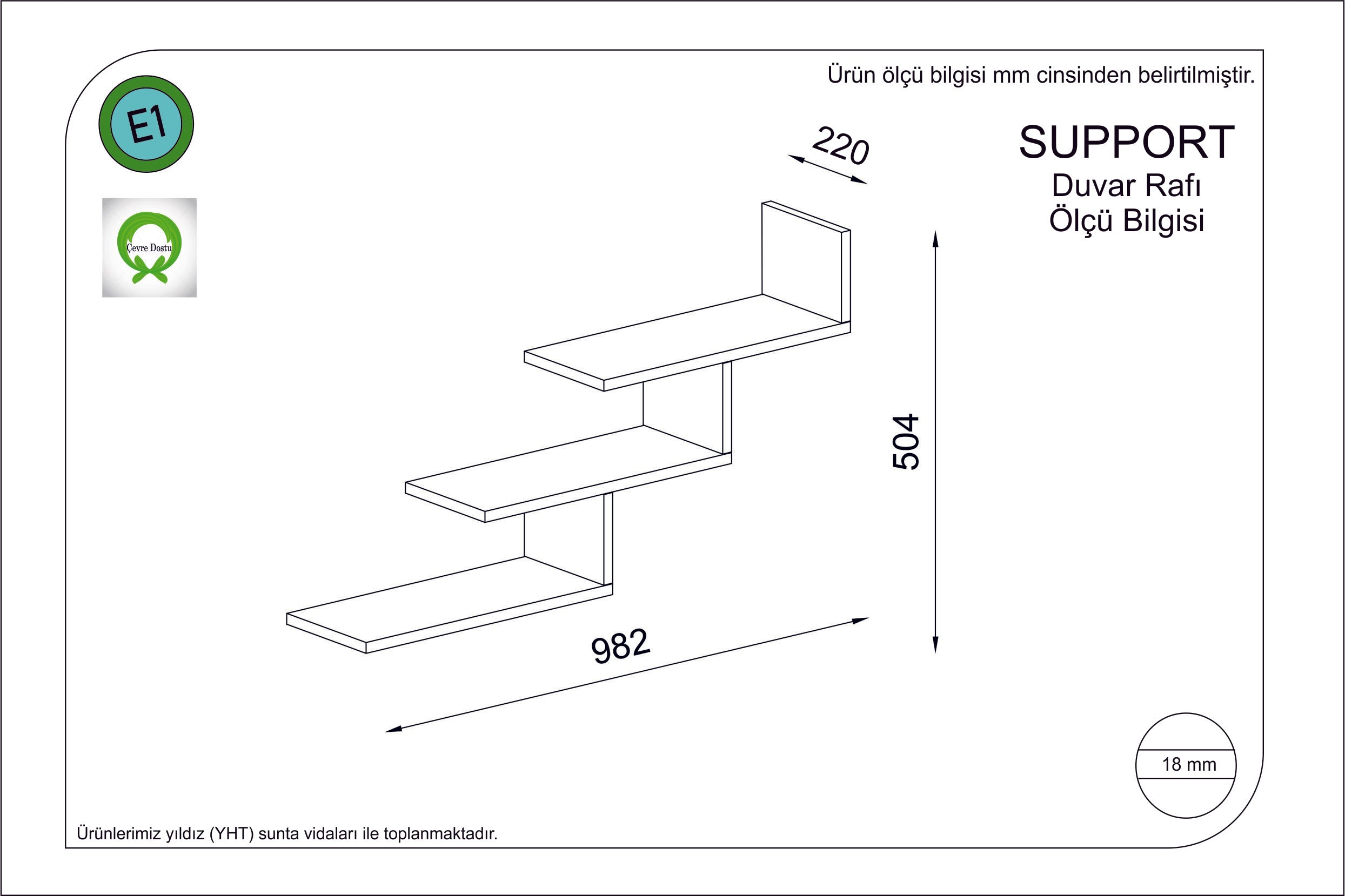 Ürün ölçü bilgisi mm cinsinden belirtilmiştir.

E1

Çevre Dostu

SUPPORT
Duvar Rafı
Ölçü Bilgisi

220

504

982

18 mm

Ürünlerimiz yıldız (YHT) sunta vidaları ile toplanmaktadır.