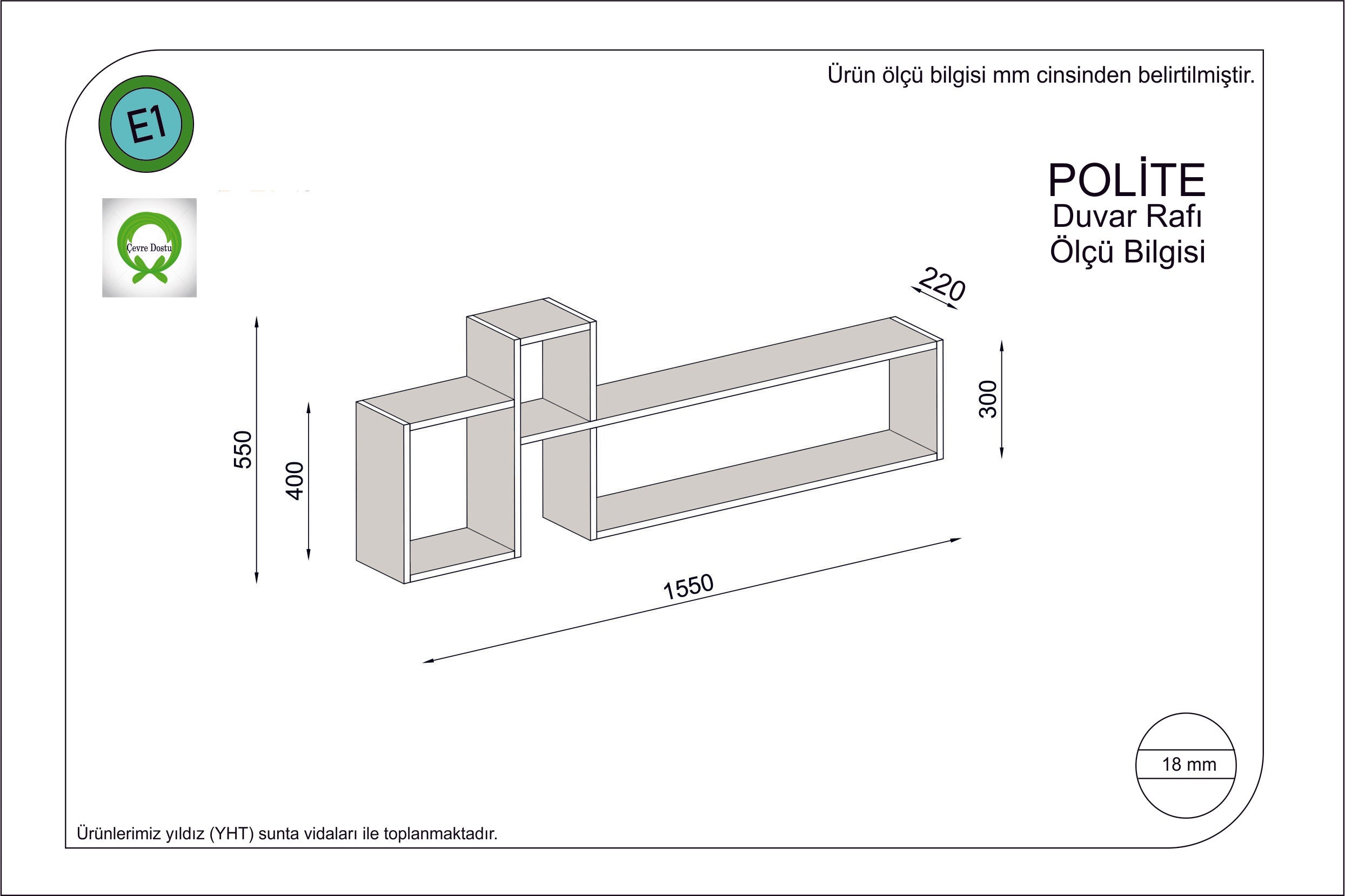 Ürün ölçü bilgisi mm cinsinden belirtilmiştir.

E1

Çevre Dostu

POLİTE
Duvar Rafı
Ölçü Bilgisi

220

550

400

300

1550

18 mm

Ürünlerimiz yıldız (YHT) sunta vidaları ile toplanmaktadır.