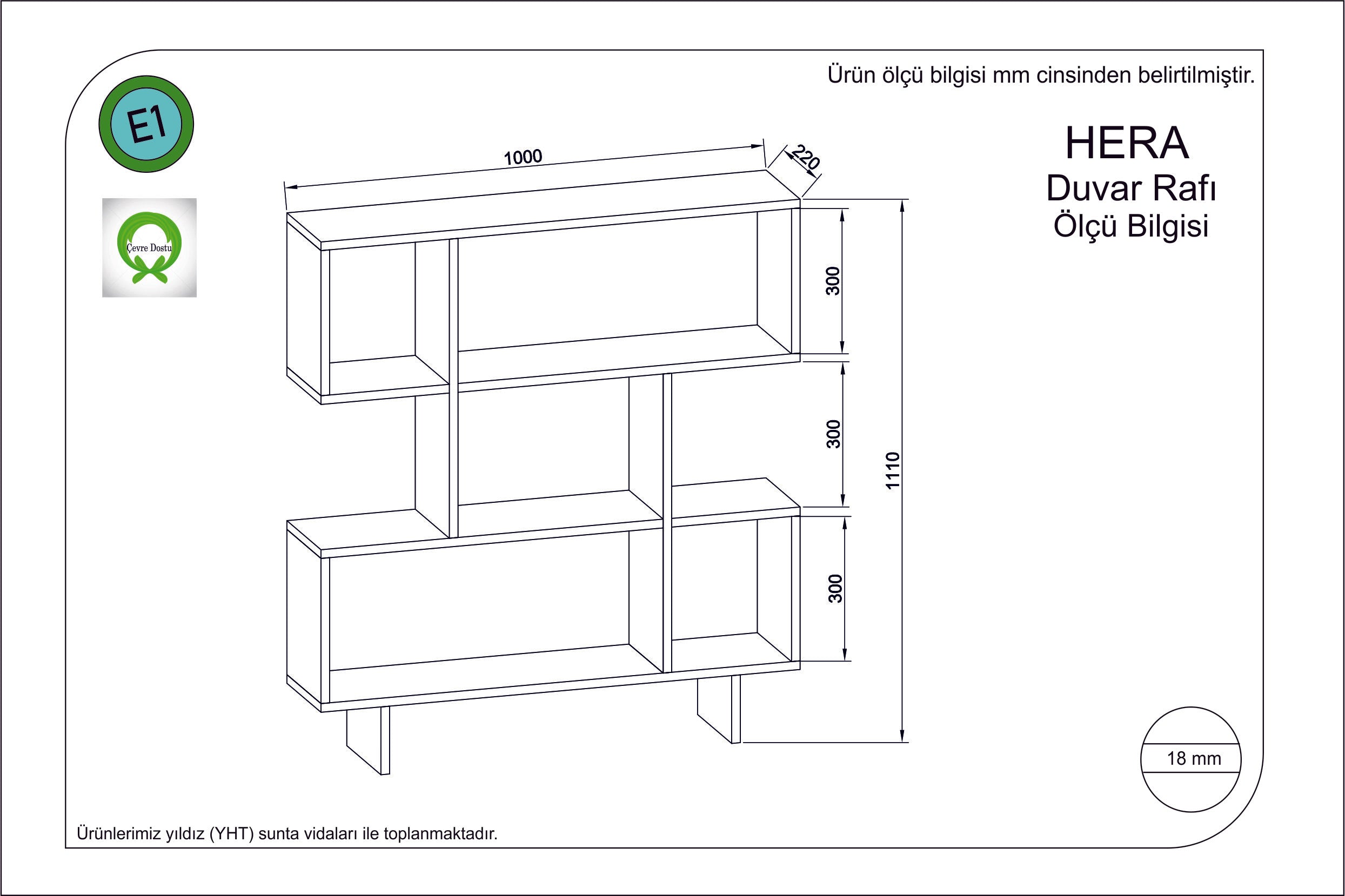 Ürün ölçü bilgisi mm cinsinden belirtilmiştir.

E1

Çevre Dostu

HERA
Duvar Rafı
Ölçü Bilgisi

1000
220
300
300
300
1110

18 mm

Ürünlerimiz yıldız (YHT) sunta vidaları ile toplanmaktadır.