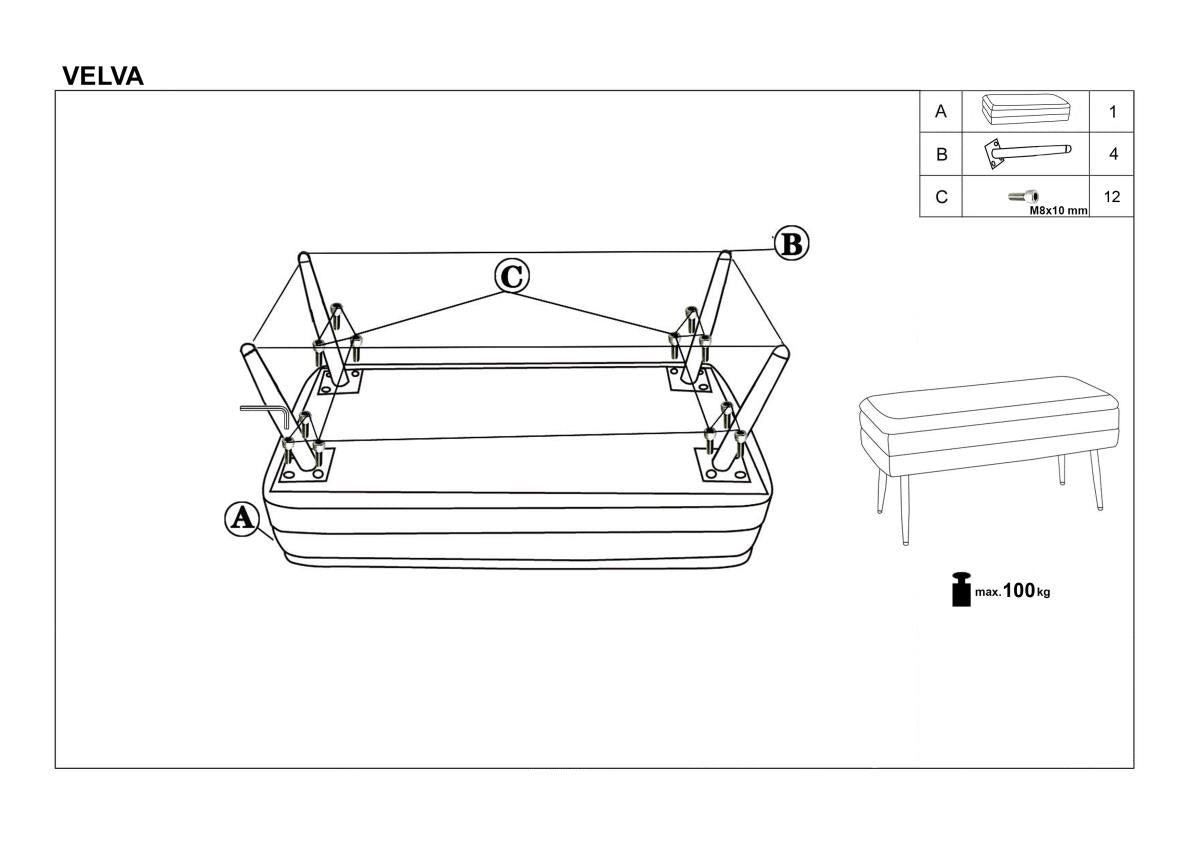 VELVA

| A |  | 1 |
|---|---|---|
| B |  | 4 |
| C | M8x10 mm | 12 |

B

C

A

max. 100 kg