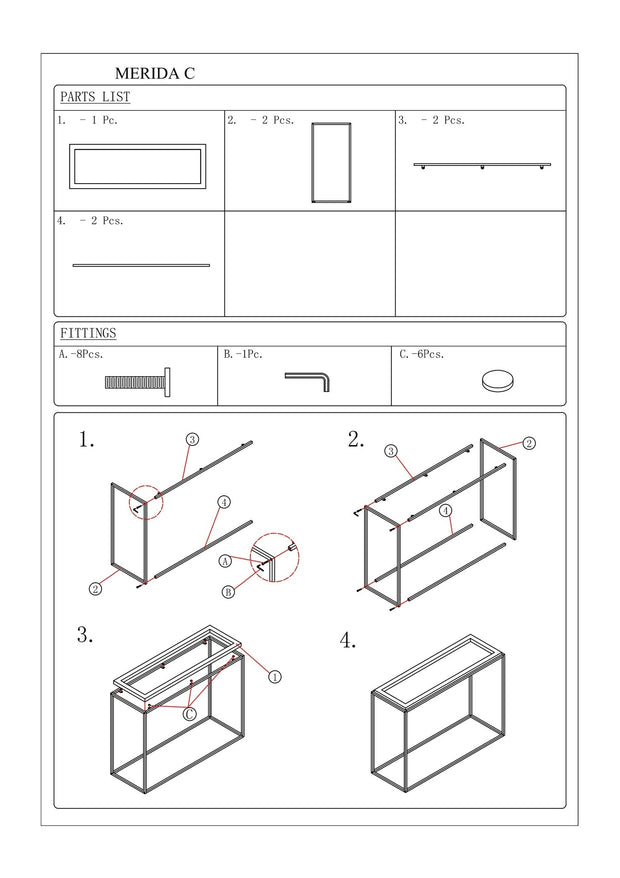 MERIDA C

PARTS LIST

1. - 1 Pc.

2. - 2 Pcs.

3. - 2 Pcs.

4. - 2 Pcs.

FITTINGS

A.-8Pcs.

B.-1Pc.

C.-6Pcs.

1.

③

④

②

A

B

2.

③

②

④

3.

①

C

4.