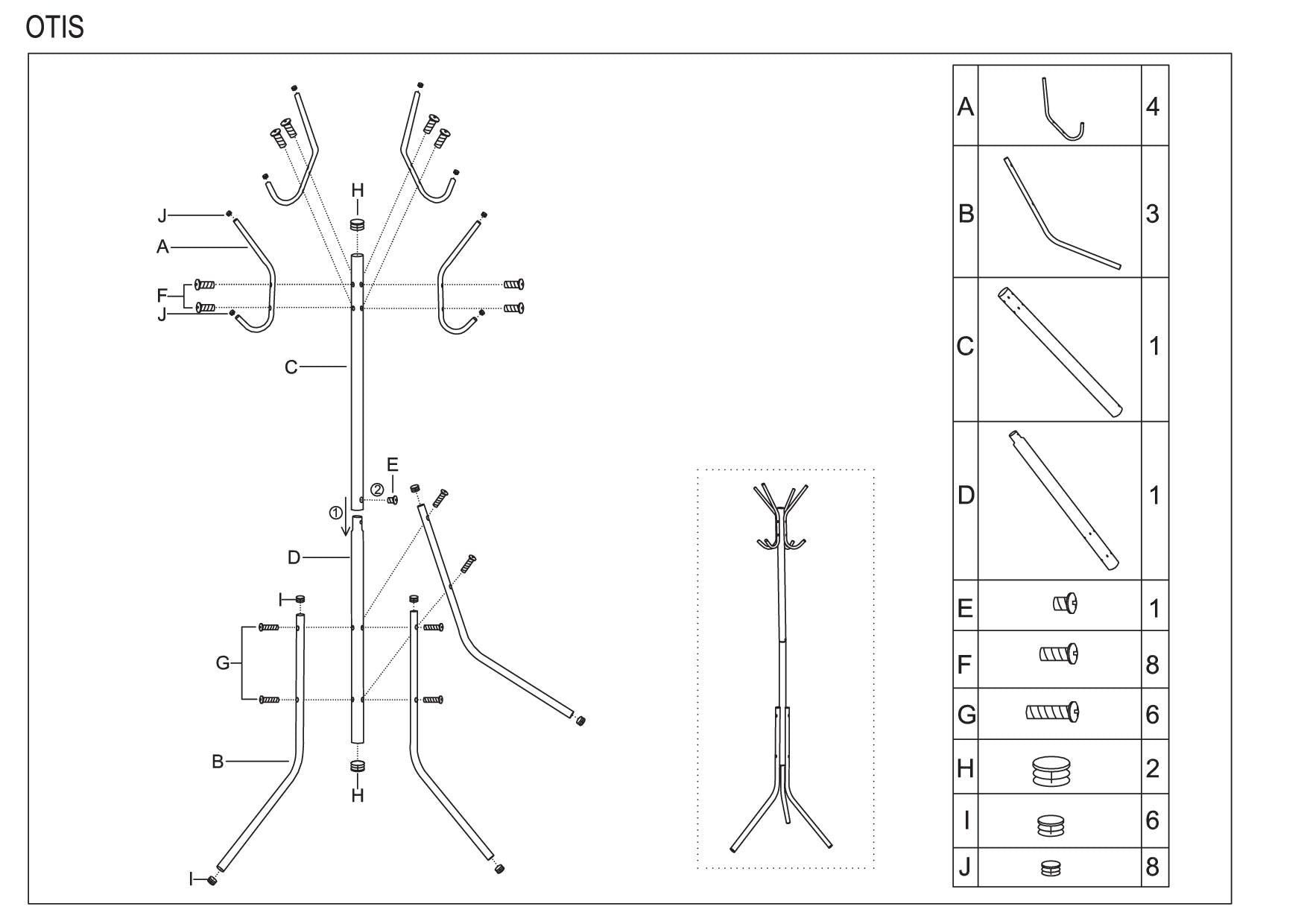 OTIS

H
J
A
F
J
C
E
②
①
D
I
G
B
H
I

| A | | 4 |
|---|---|---|
| B | | 3 |
| C | | 1 |
| D | | 1 |
| E | | 1 |
| F | | 8 |
| G | | 6 |
| H | | 2 |
| I | | 6 |
| J | | 8 |