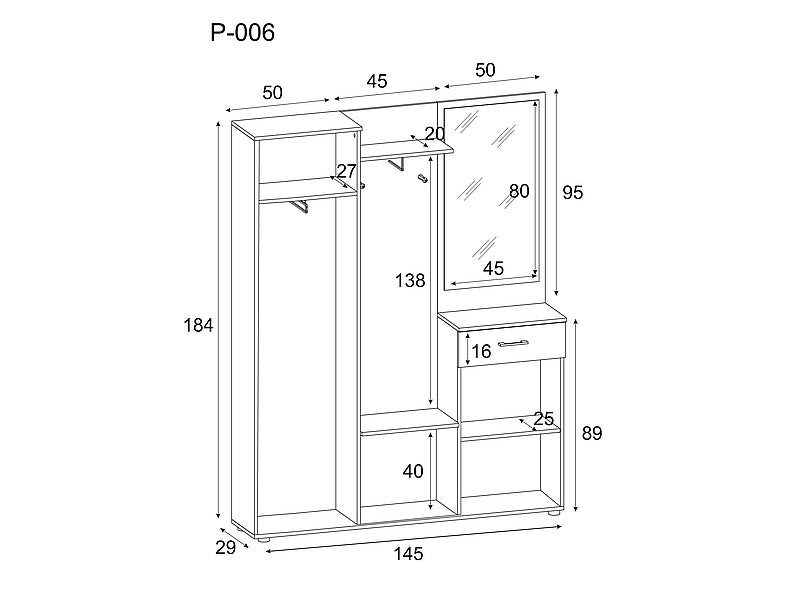 P-006

50
45
50
20
27
80
95
138
45
184
16
25
89
40
29
145