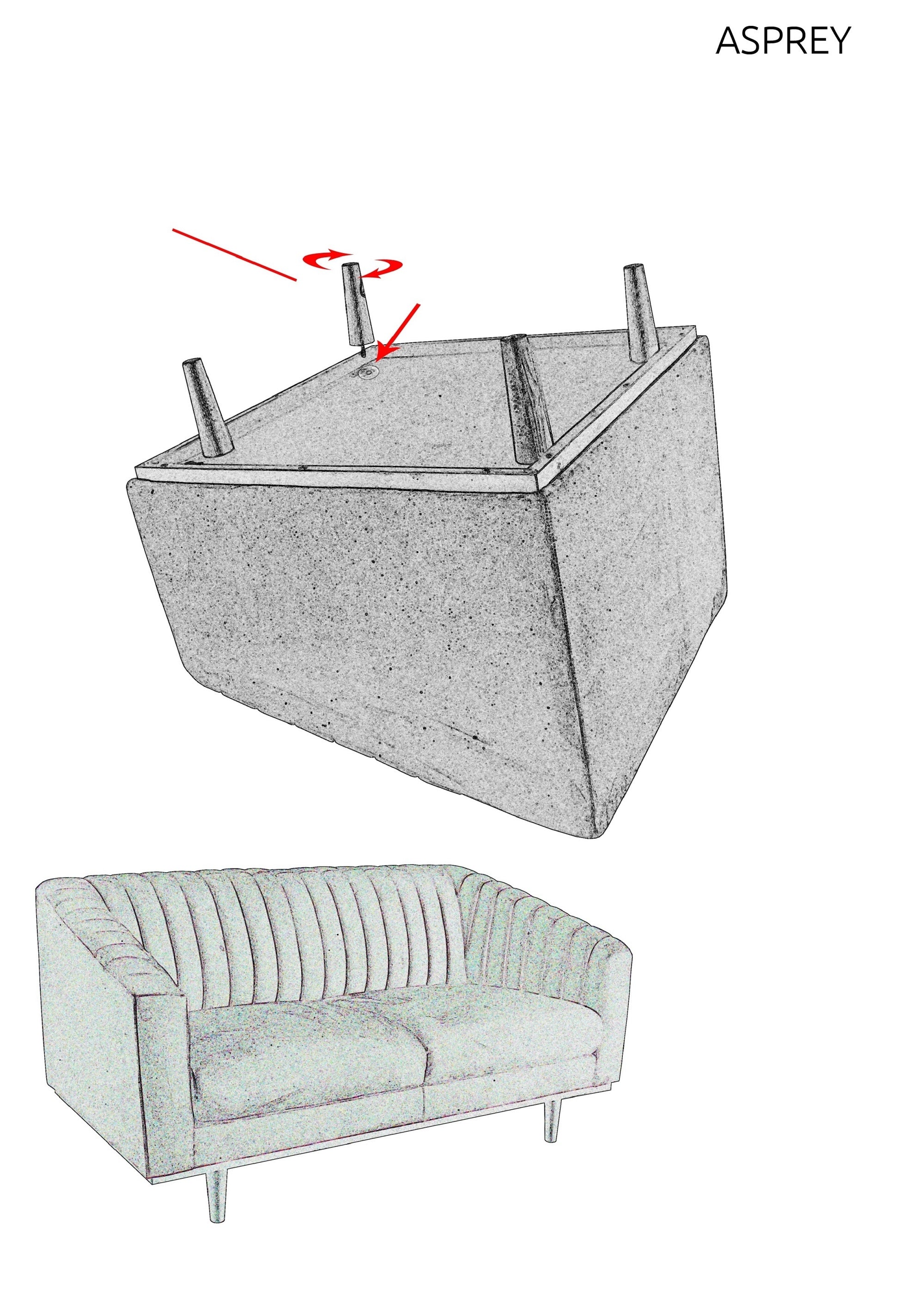 ASPREY