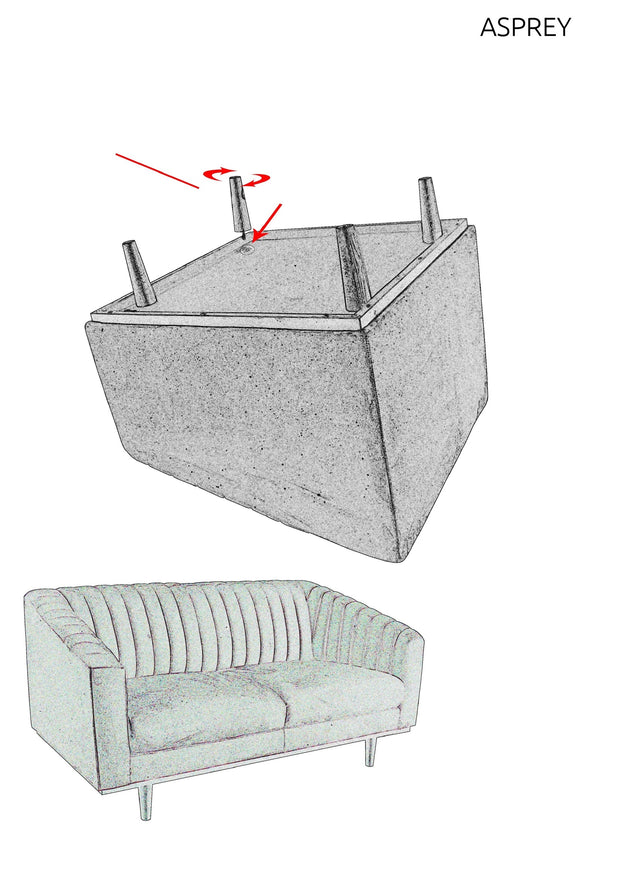 ASPREY