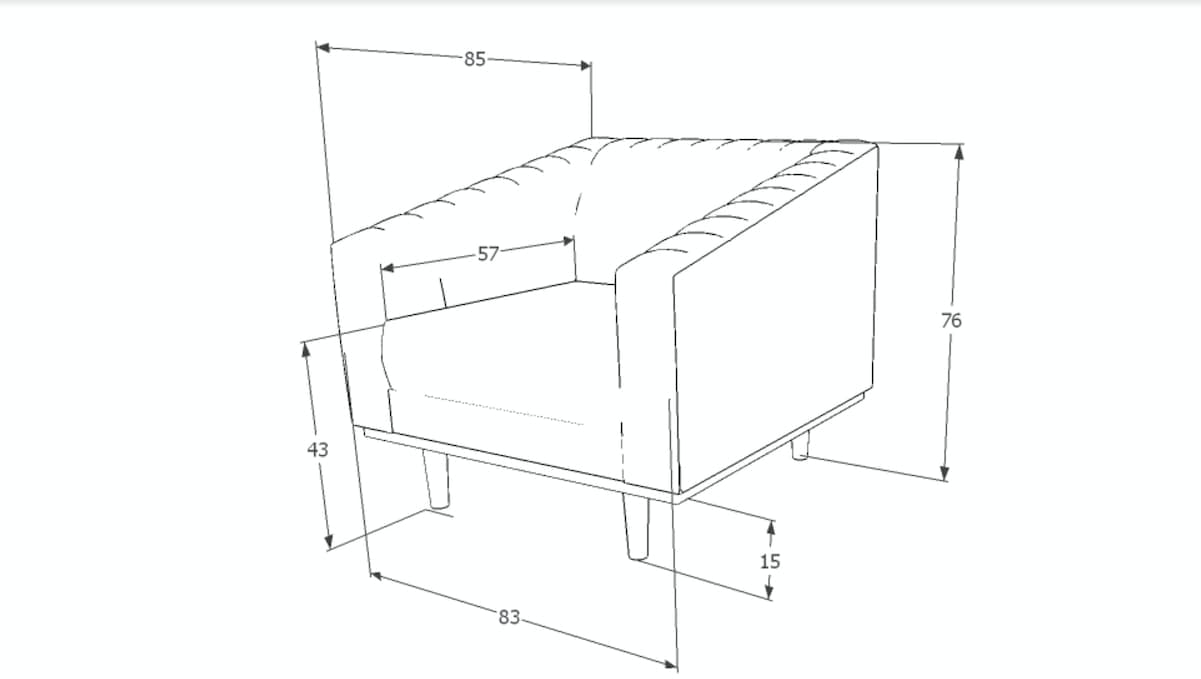 85

57

76

43

15

83