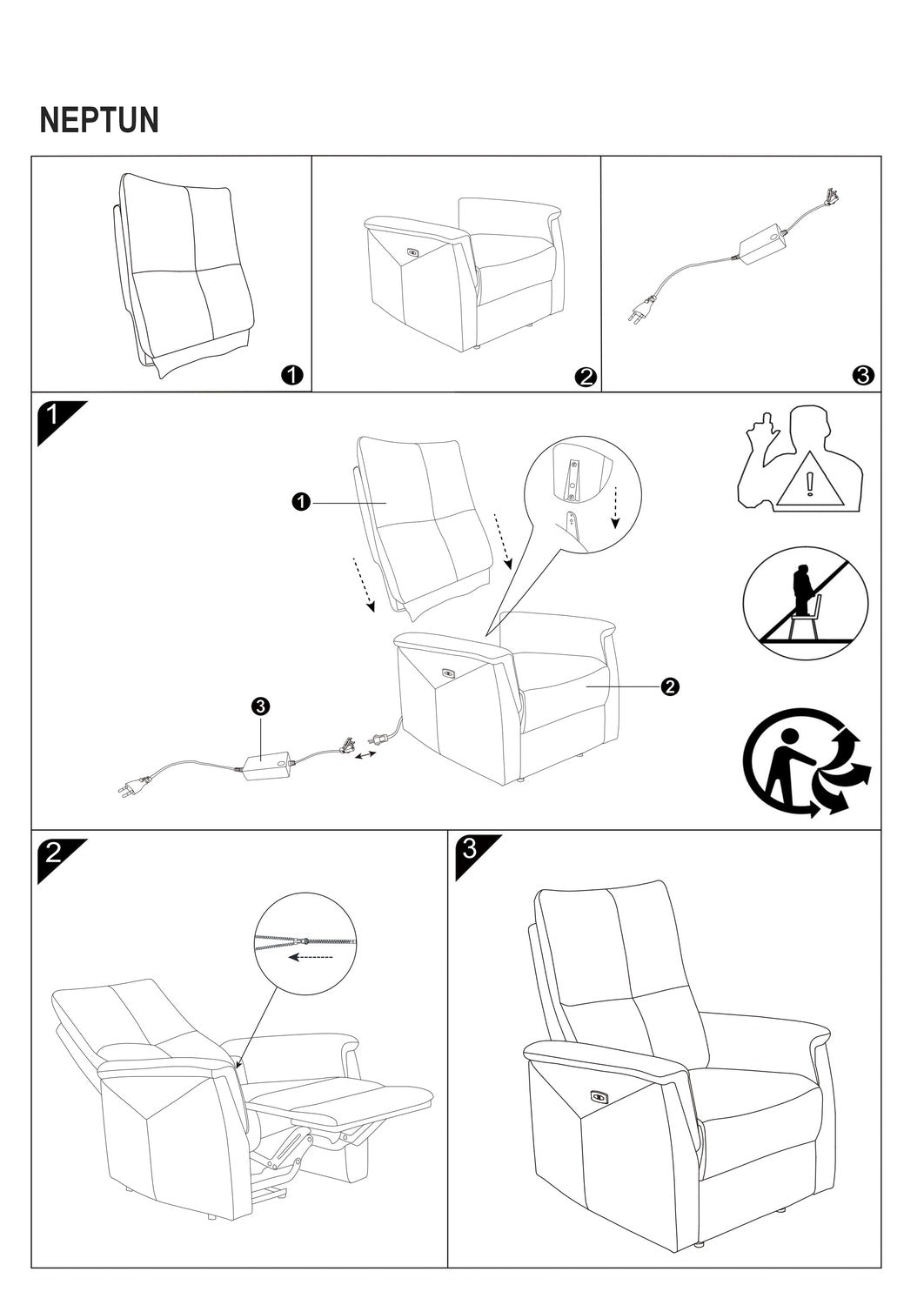 NEPTUN

1

2

3

1

1

2

3

2

3