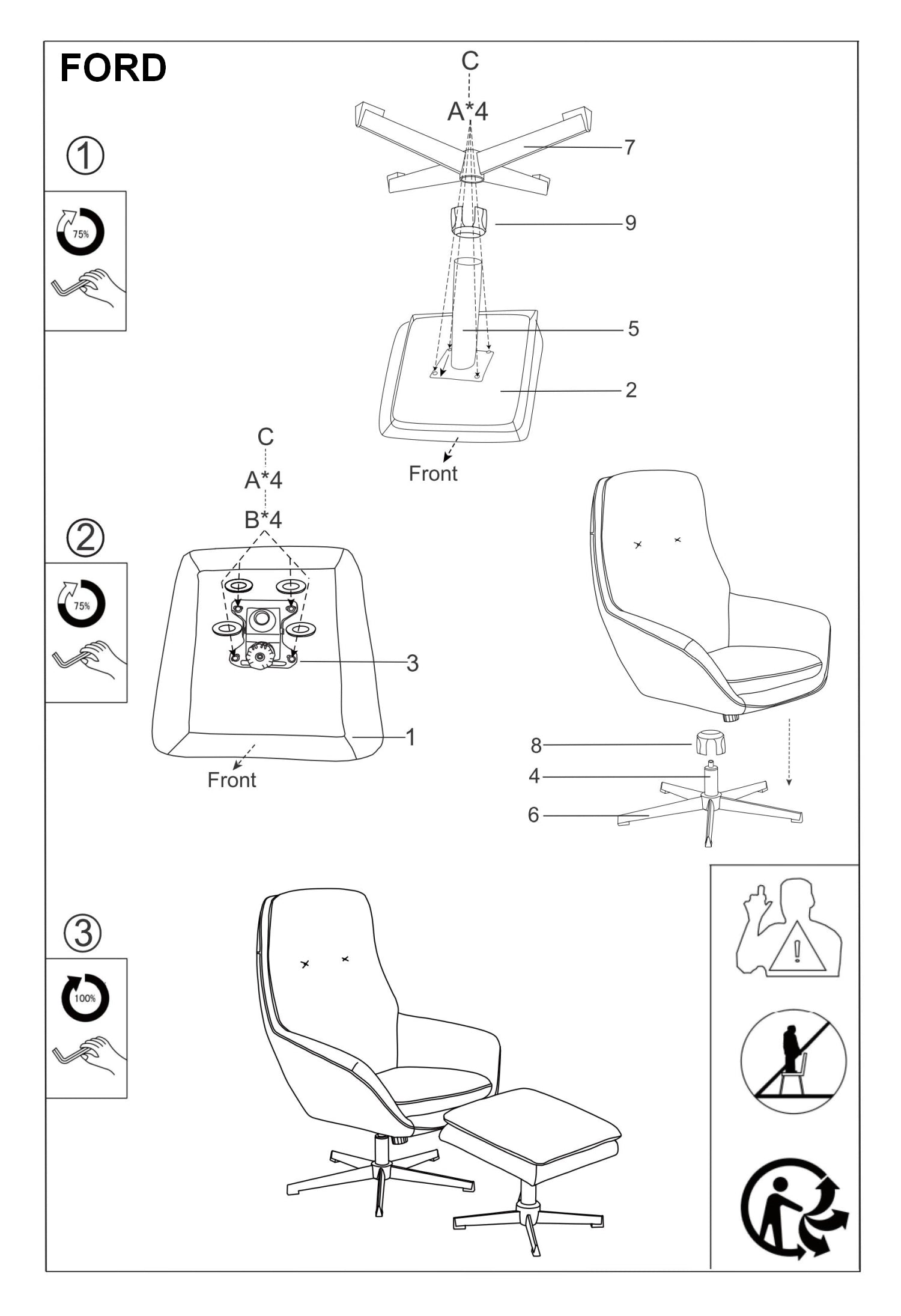 FORD

①

75%

C

A*4

7

9

5

2

Front

②

75%

C

A*4

B*4

3

1

Front

8

4

6

③

100%