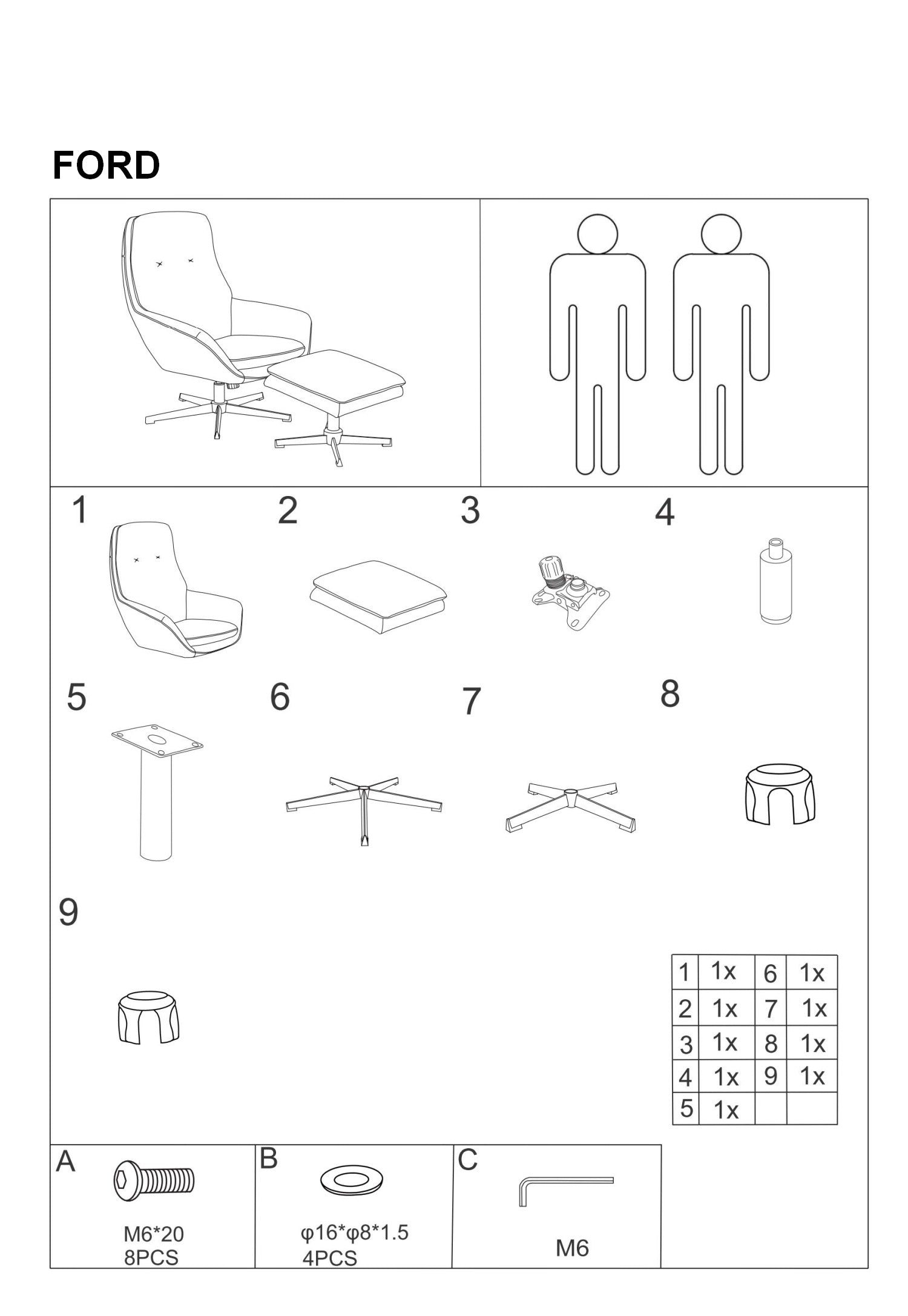 FORD

1

2

3

4

5

6

7

8

9

| 1 | 1x | 6 | 1x |
|---|---|---|---|
| 2 | 1x | 7 | 1x |
| 3 | 1x | 8 | 1x |
| 4 | 1x | 9 | 1x |
| 5 | 1x | | |

A
M6*20
8PCS

B
φ16*φ8*1.5
4PCS

C
M6