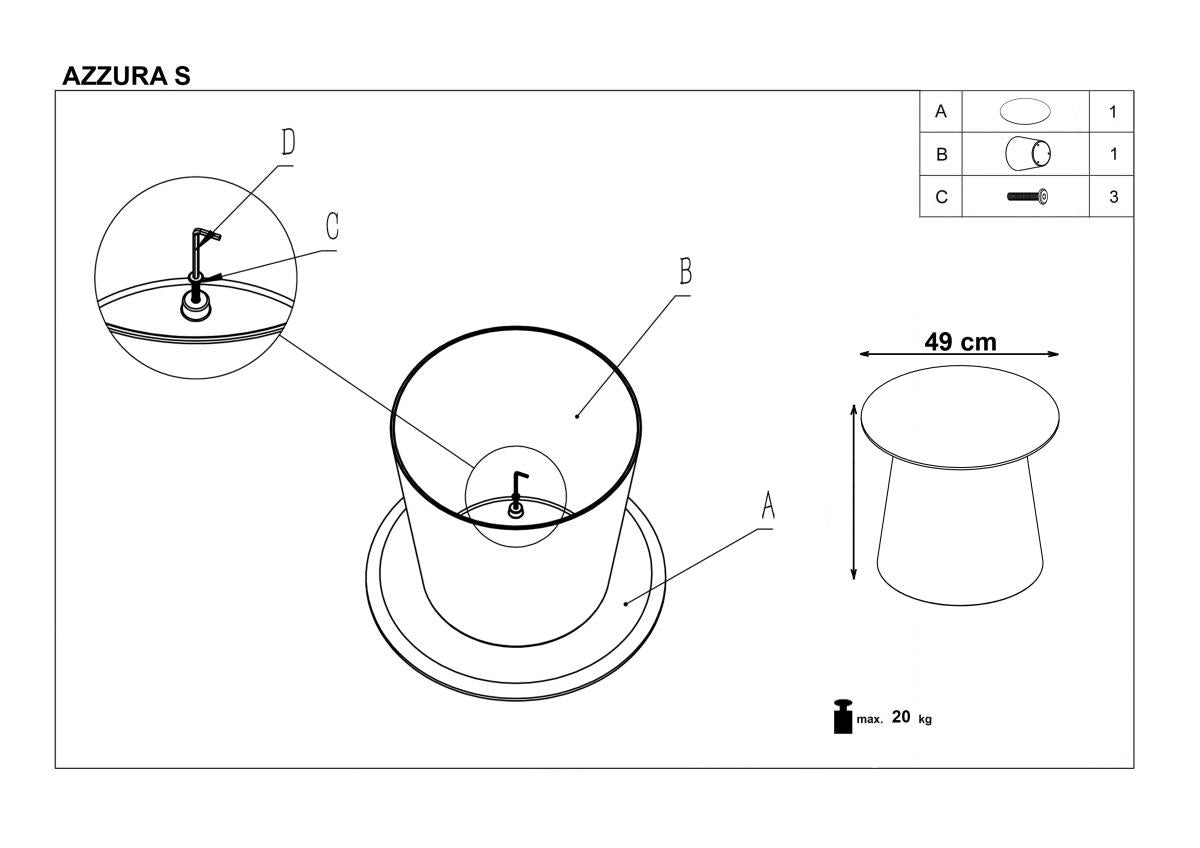 AZZURA S

| A |  | 1 |
|---|---|---|
| B |  | 1 |
| C |  | 3 |

D

C

B

A

49 cm

max. 20 kg