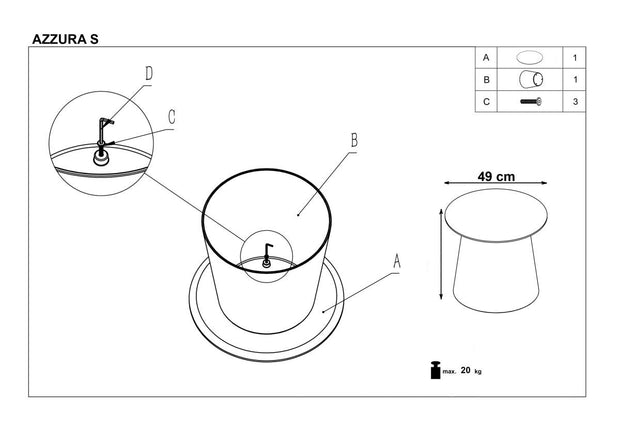 AZZURA S

| A |  | 1 |
|---|---|---|
| B |  | 1 |
| C |  | 3 |

D

C

B

A

49 cm

max. 20 kg