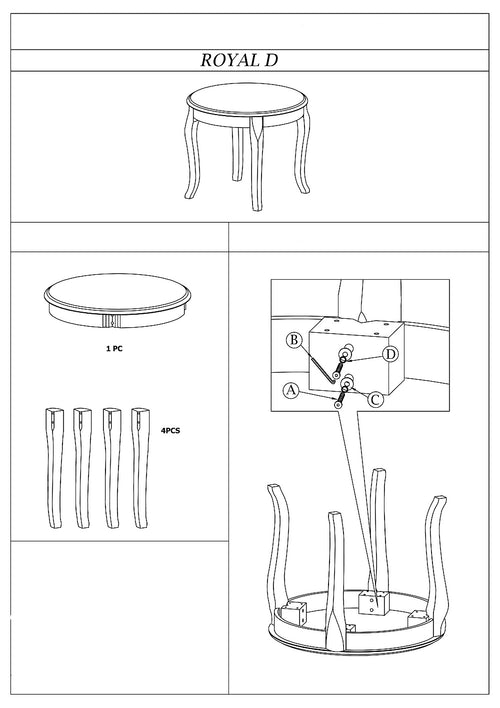 ROYAL D

1 PC

4PCS

B

D

A

C