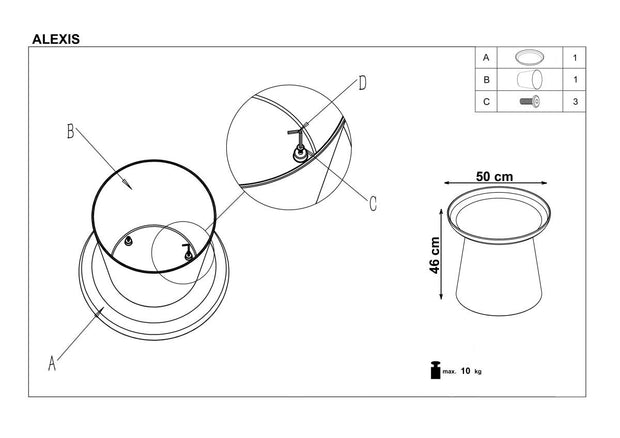 ALEXIS

| A |  | 1 |
|---|---|---|
| B |  | 1 |
| C |  | 3 |

B

D

C

A

50 cm

46 cm

max. 10 kg