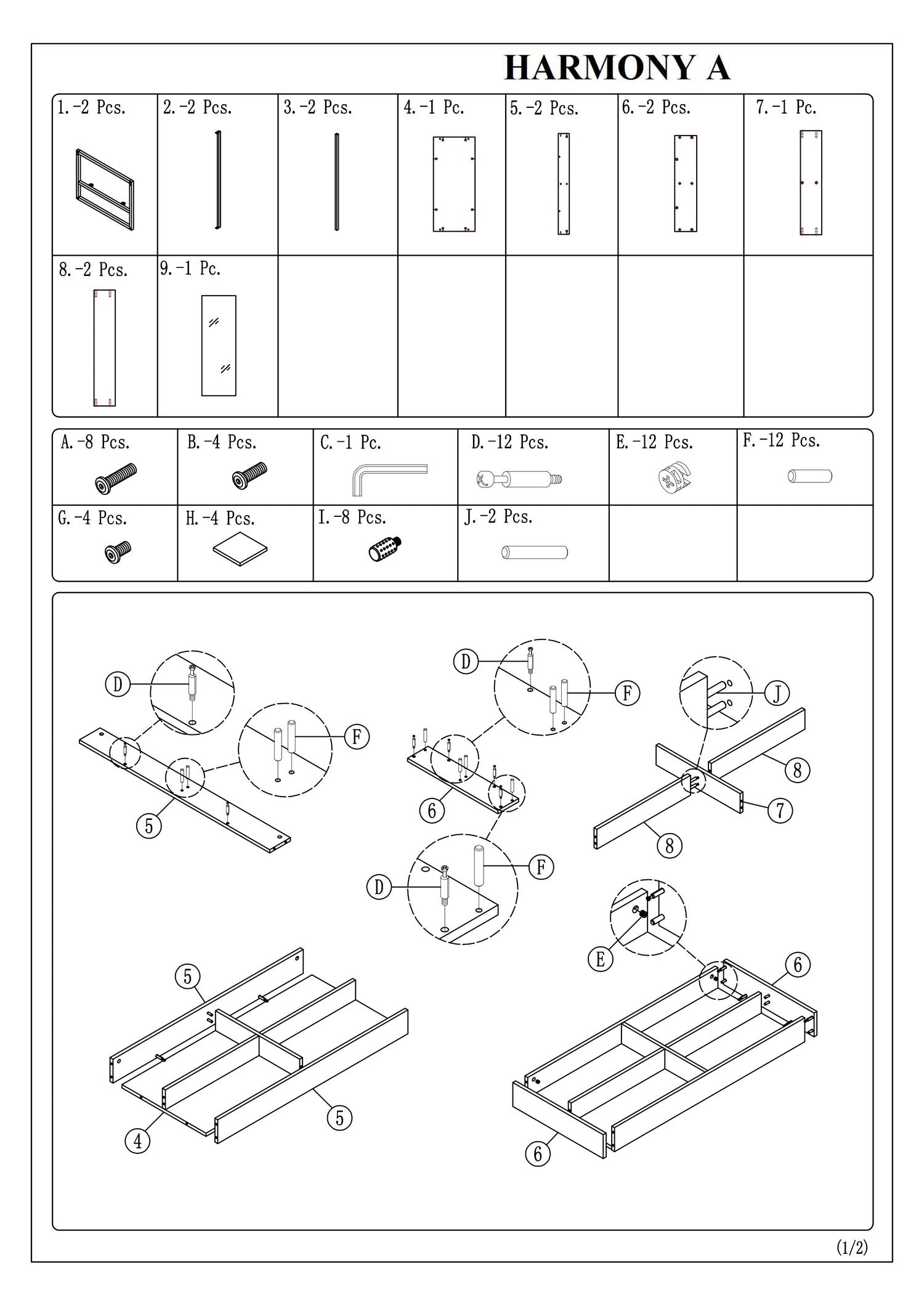 HARMONY A

| 1.-2 Pcs. | 2.-2 Pcs. | 3.-2 Pcs. | 4.-1 Pc. | 5.-2 Pcs. | 6.-2 Pcs. | 7.-1 Pc. |
|---|---|---|---|---|---|---|
| 8.-2 Pcs. | 9.-1 Pc. | | | | | |

| A.-8 Pcs. | B.-4 Pcs. | C.-1 Pc. | D.-12 Pcs. | E.-12 Pcs. | F.-12 Pcs. |
|---|---|---|---|---|---|
| G.-4 Pcs. | H.-4 Pcs. | I.-8 Pcs. | J.-2 Pcs. | | |

D
F
5
D
F
6
D
F
J
8
7
8
5
5
4
E
6
6

(1/2)