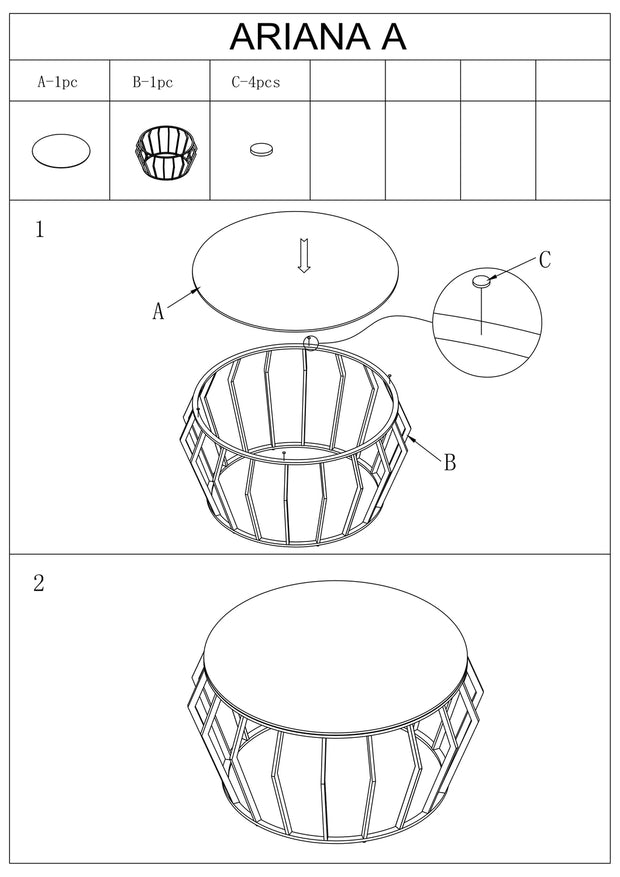 ARIANA A

| A-1pc | B-1pc | C-4pcs | | | | |
|---|---|---|---|---|---|---|
| | | | | | | |

1

A

C

B

2