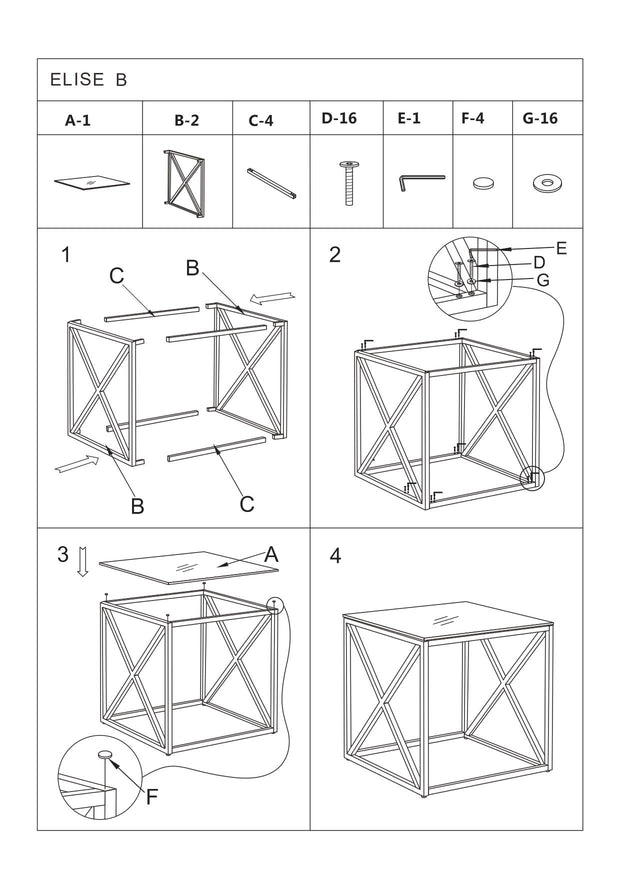 ELISE B

| A-1 | B-2 | C-4 | D-16 | E-1 | F-4 | G-16 |
|---|---|---|---|---|---|---|
| | | | | | | |

1
C
B
B
C

2
E
D
G

3
A
F

4