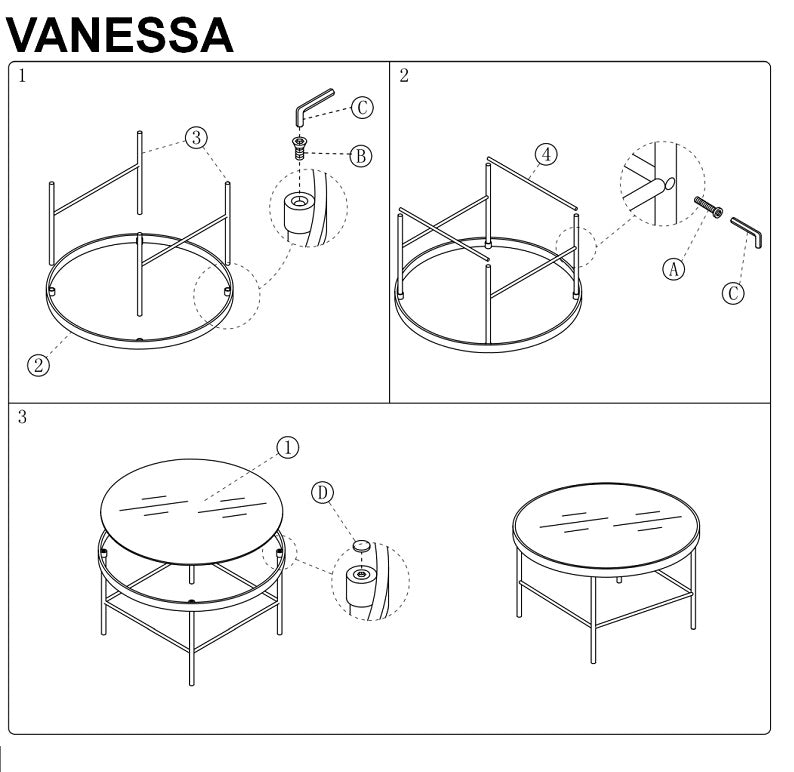 VANESSA

1

3

C

B

2

2

4

A

C

3

1

D