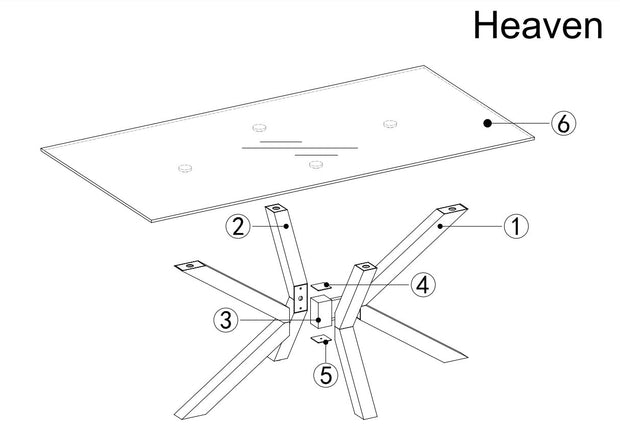 Heaven

6

2

1

4

3

5