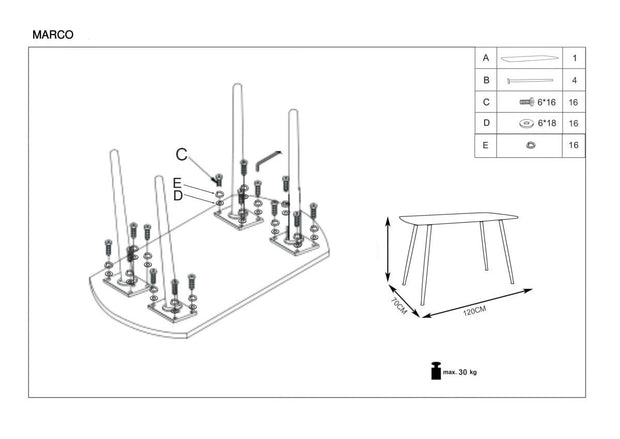 MARCO

| A | | 1 |
|---|---|---|
| B | | 4 |
| C | 6*16 | 16 |
| D | 6*18 | 16 |
| E | | 16 |

C
E
D

70CM
120CM

max. 30 kg