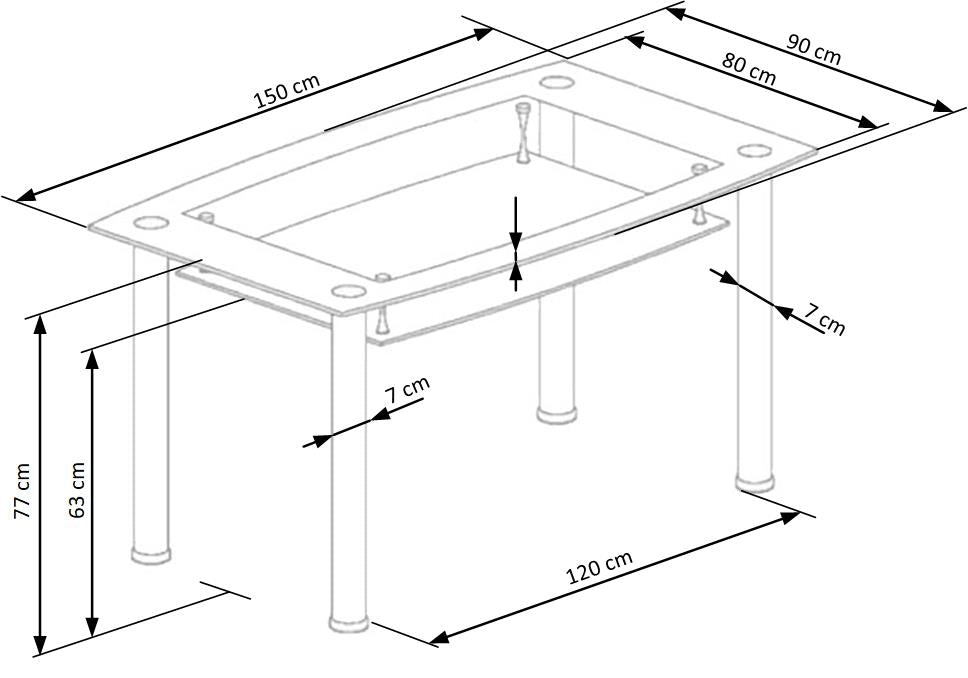 150 cm
90 cm
80 cm
7 cm
7 cm
77 cm
63 cm
120 cm