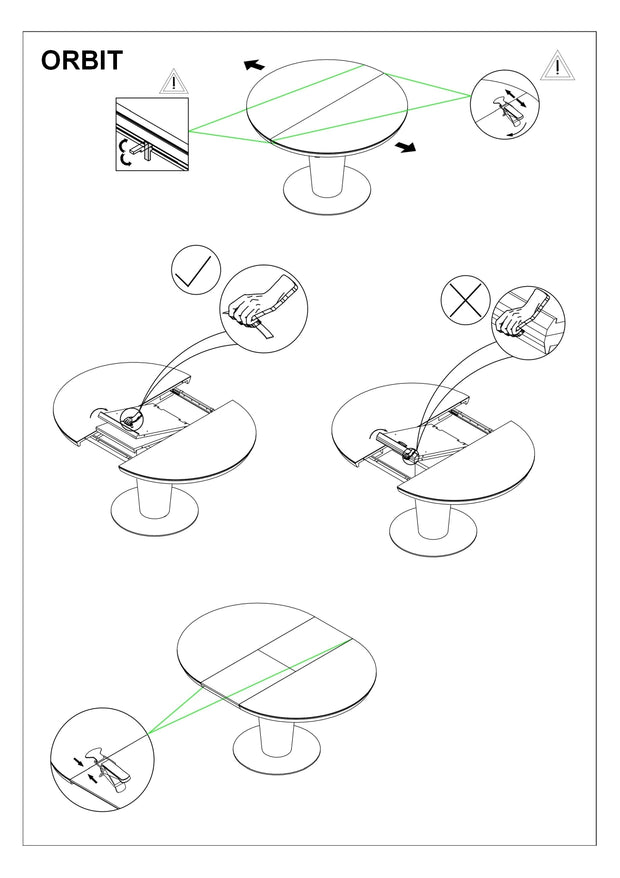 ORBIT