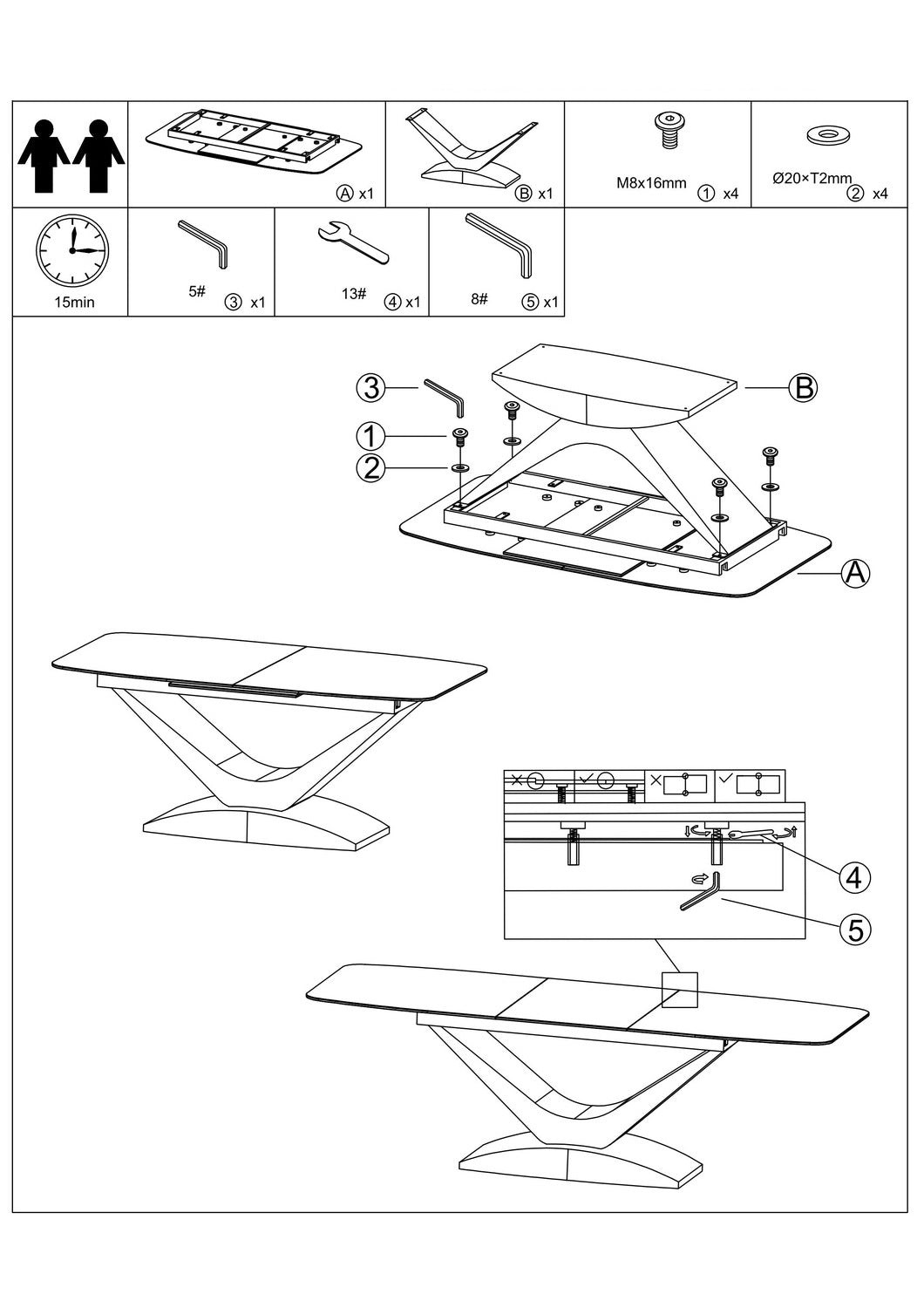 Ⓐ x1

Ⓑ x1

M8x16mm ① x4

Ø20×T2mm ② x4

15min

5# ③ x1

13# ④ x1

8# ⑤ x1

③

①

②

Ⓑ

Ⓐ

④

⑤