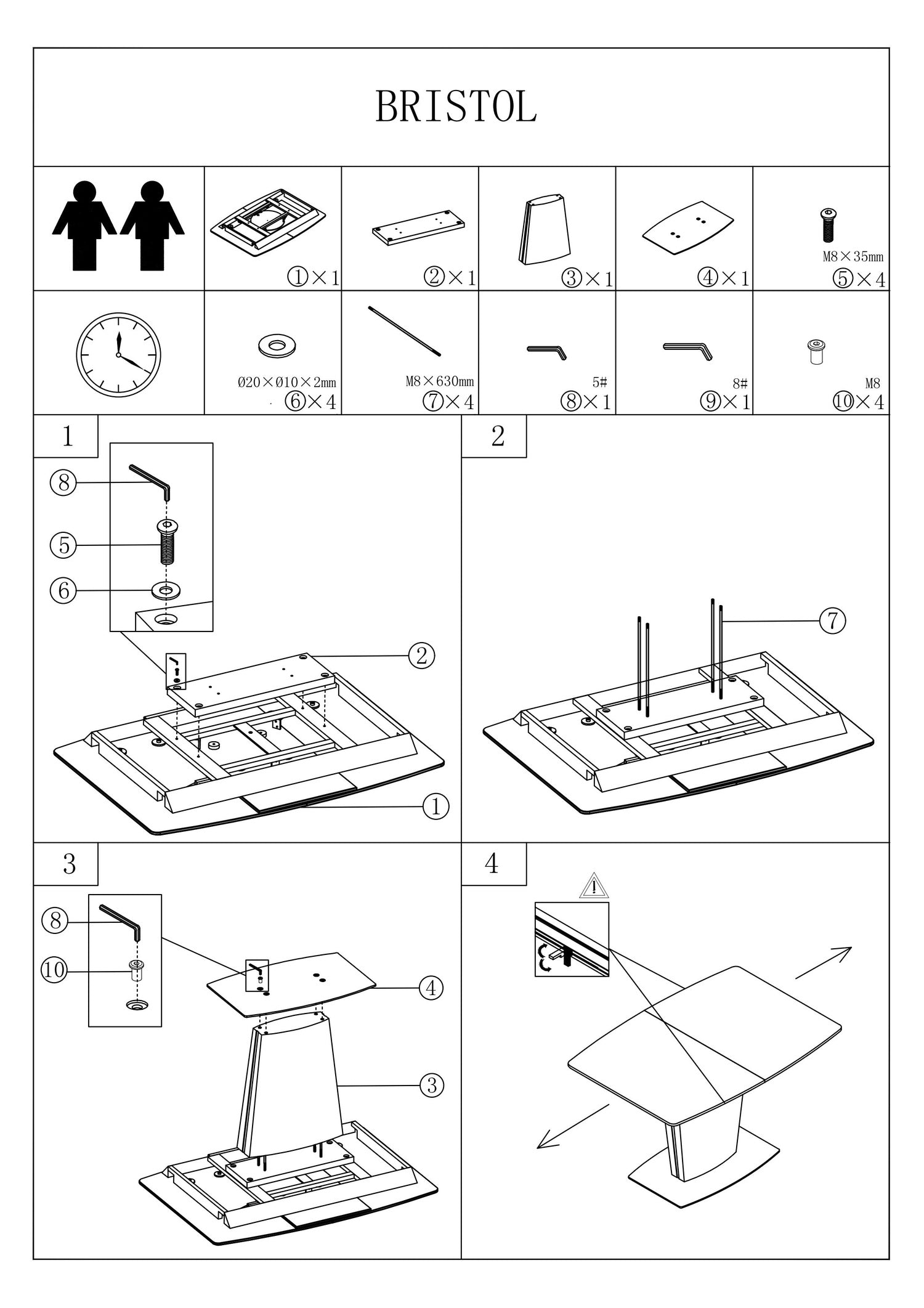 BRISTOL

①×1

②×1

③×1

④×1

M8×35mm
⑤×4

Ø20×Ø10×2mm
⑥×4

M8×630mm
⑦×4

5#
⑧×1

8#
⑨×1

M8
⑩×4

1

⑧

⑤

⑥

②

①

2

⑦

3

⑧

⑩

④

③

4