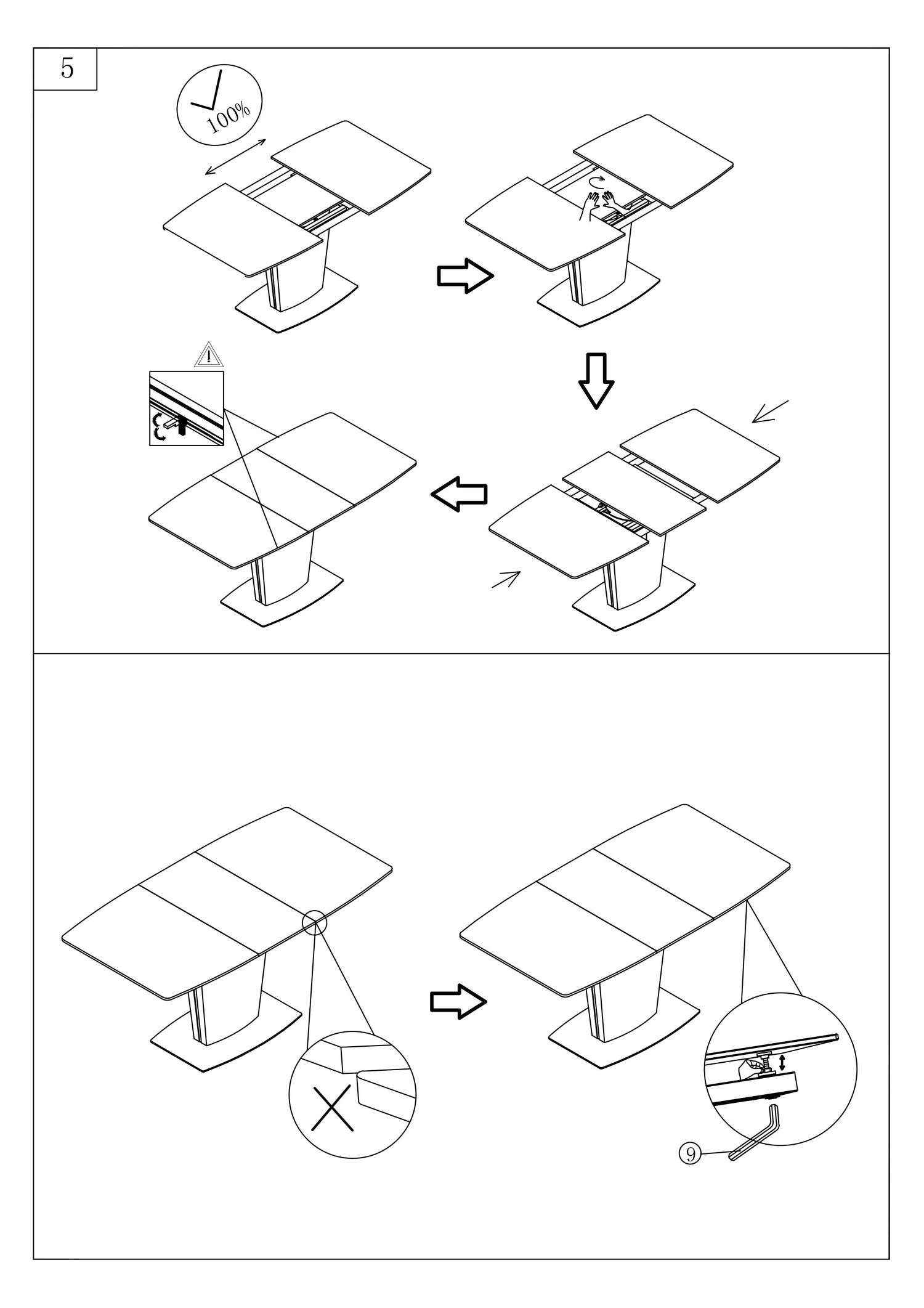 5

100%

9