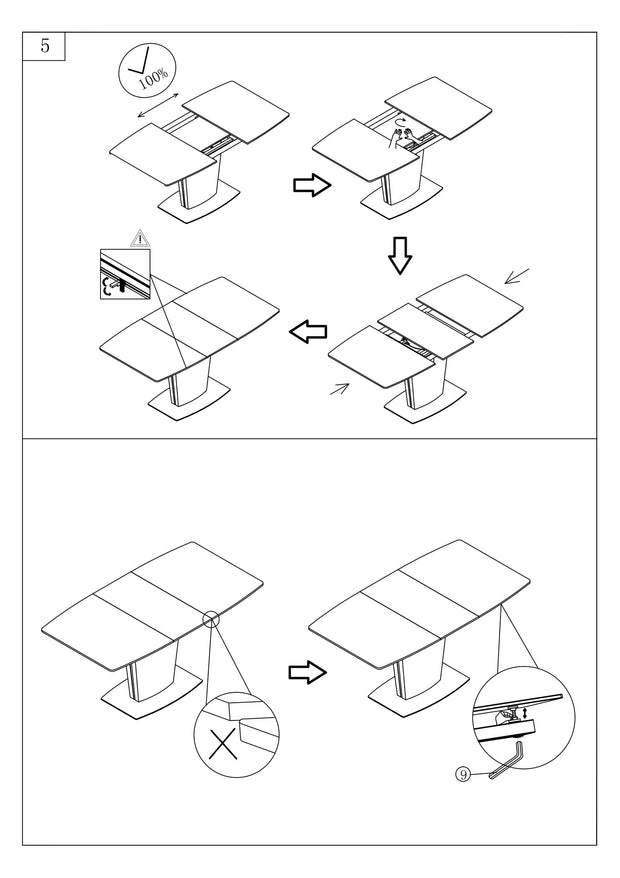 5

100%

9