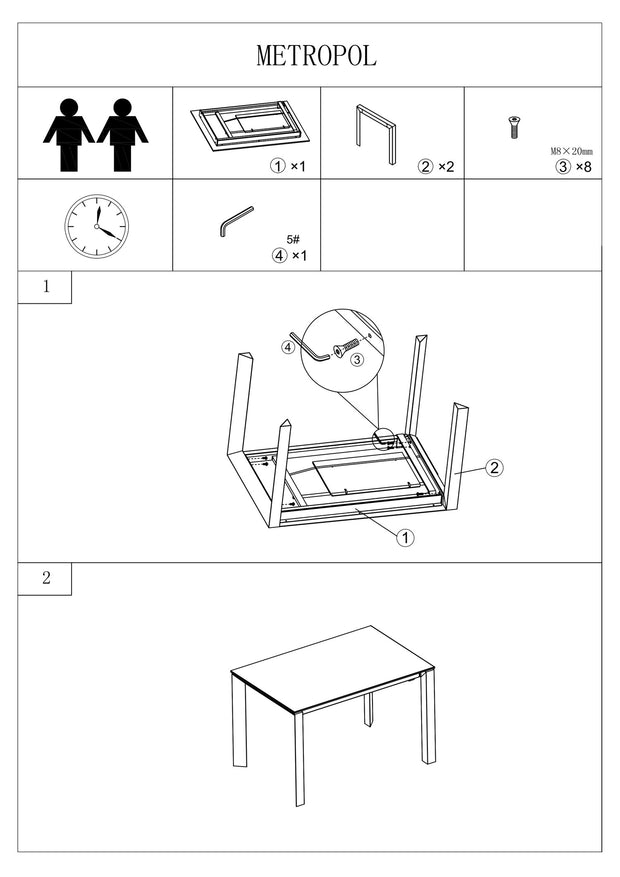 METROPOL

① ×1

② ×2

M8×20mm
③ ×8

5#
④ ×1

1

④
③
②
①

2