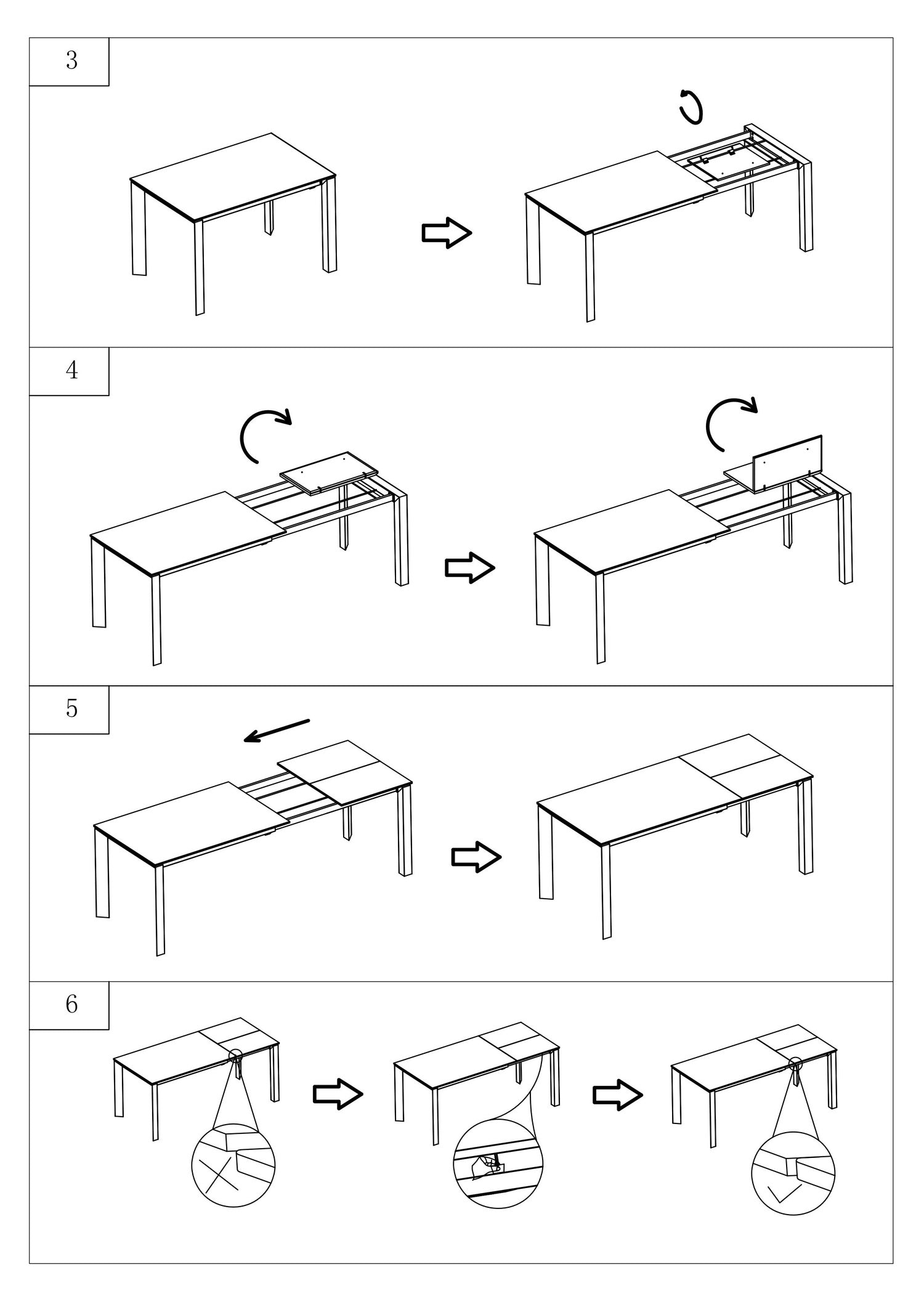 3

4

5

6