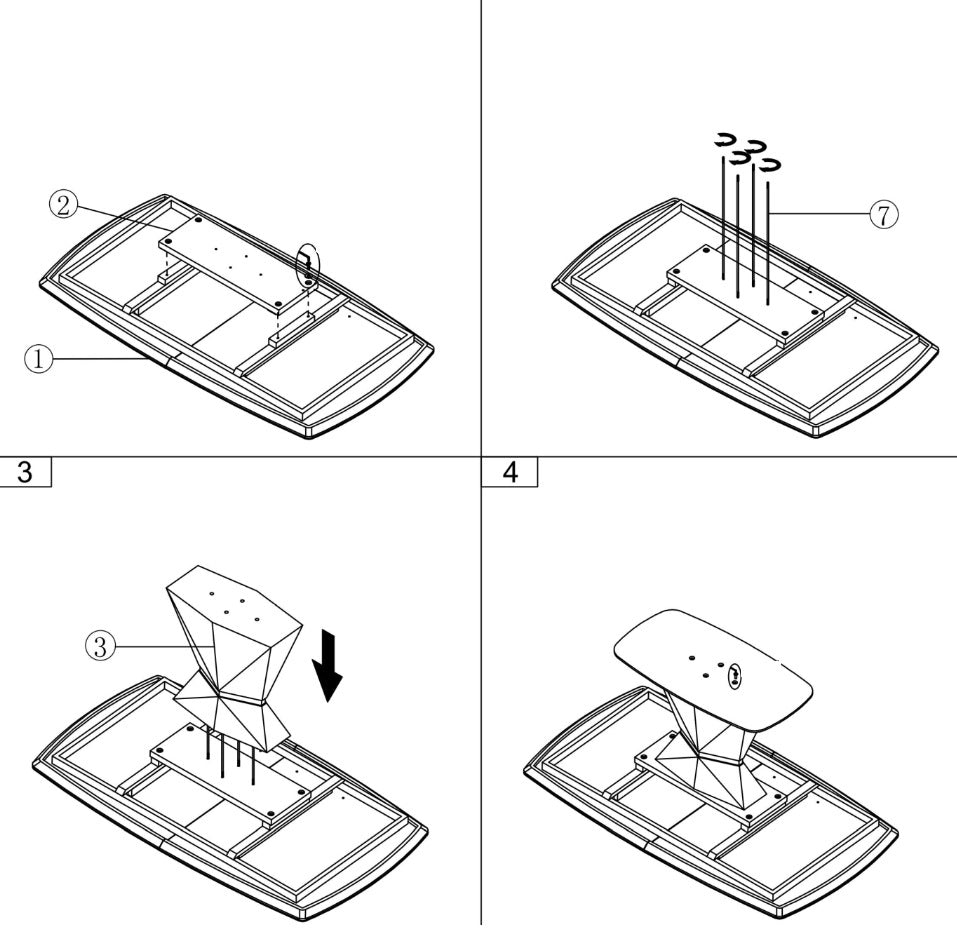 ②
①
⑦
3
③
4