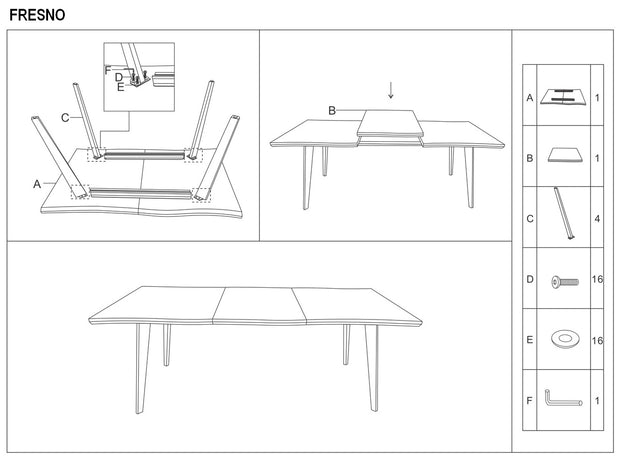 FRESNO

F
D
E
C
A

B

| A | | 1 |
|---|---|---|
| B | | 1 |
| C | | 4 |
| D | | 16 |
| E | | 16 |
| F | | 1 |