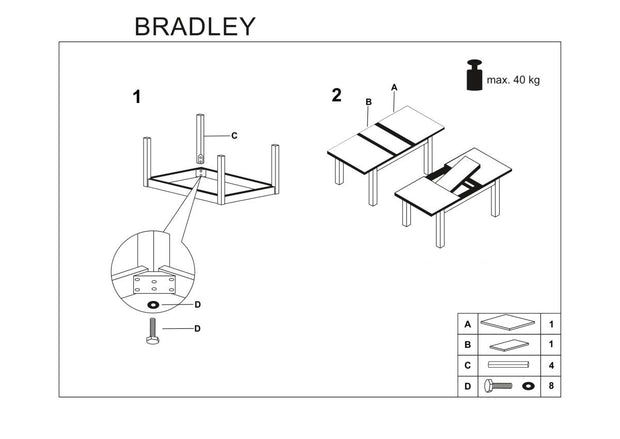 BRADLEY

max. 40 kg

1

C

D

D

2

B

A

| A |  | 1 |
|---|---|---|
| B |  | 1 |
| C |  | 4 |
| D |  | 8 |