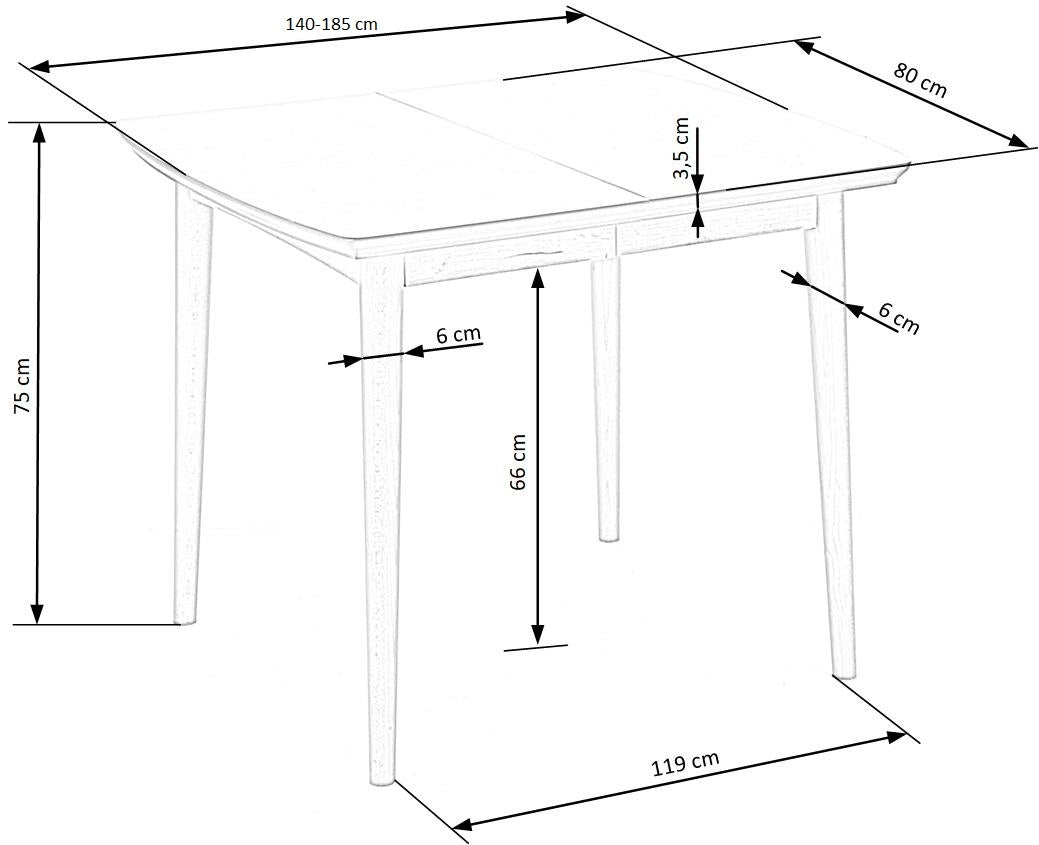 140-185 cm
80 cm
3,5 cm
75 cm
6 cm
6 cm
66 cm
119 cm