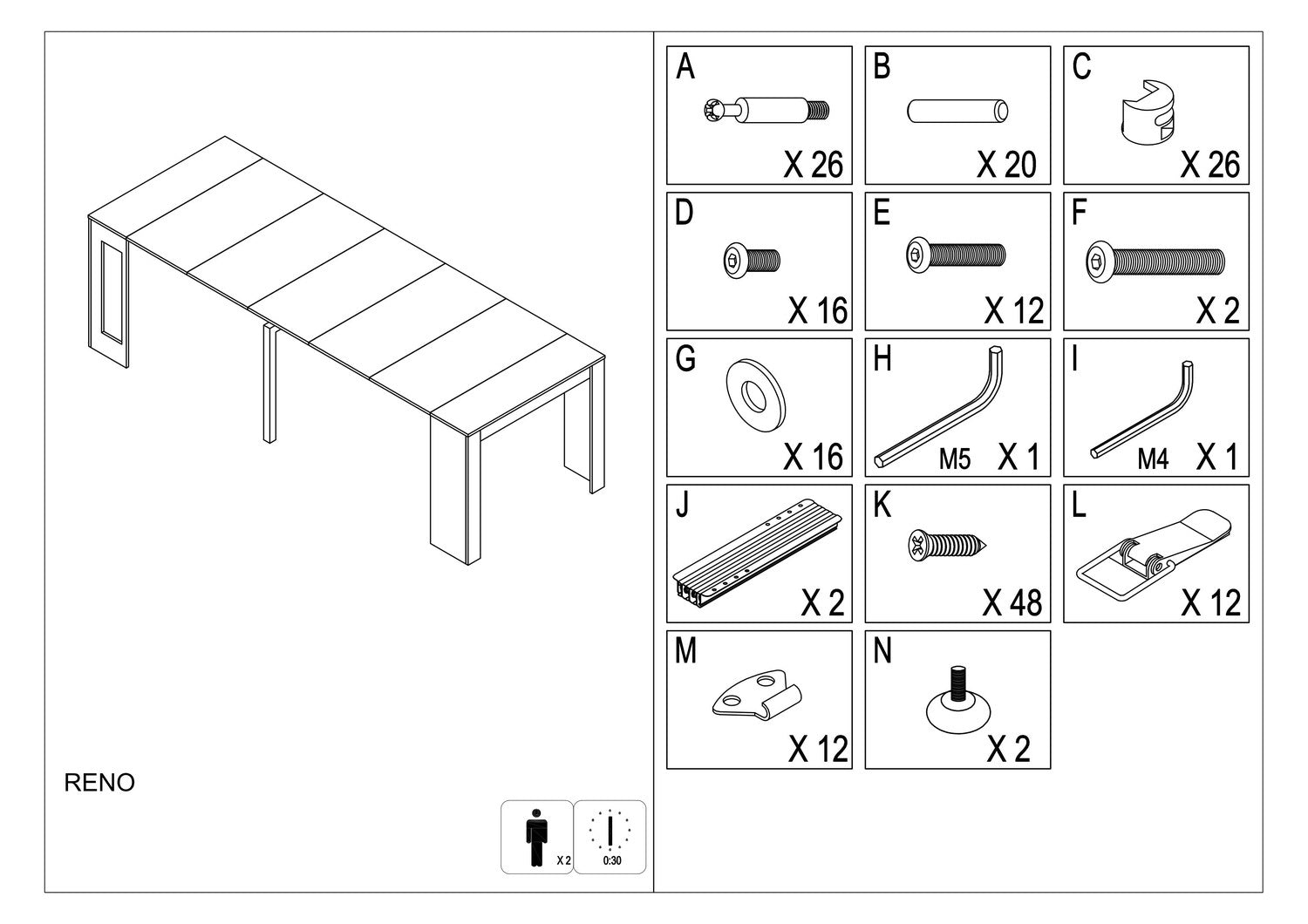 RENO

X 2

0:30

A
X 26

B
X 20

C
X 26

D
X 16

E
X 12

F
X 2

G
X 16

H
M5 X 1

I
M4 X 1

J
X 2

K
X 48

L
X 12

M
X 12

N
X 2